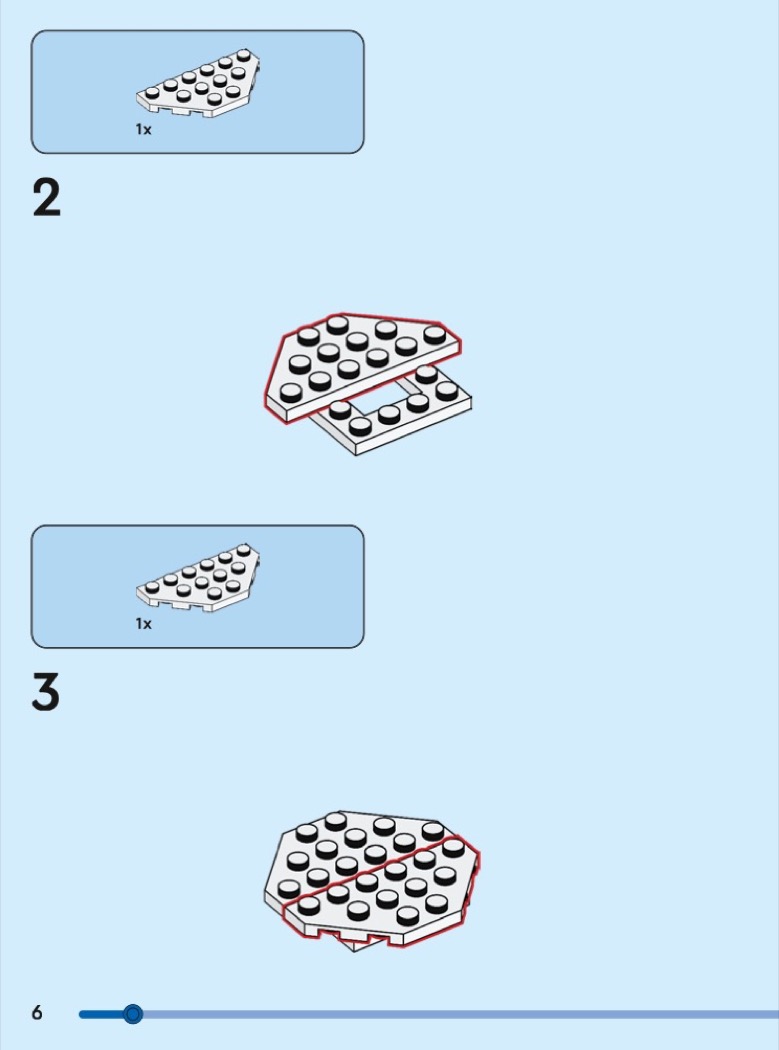 1x

2

1x

3

6