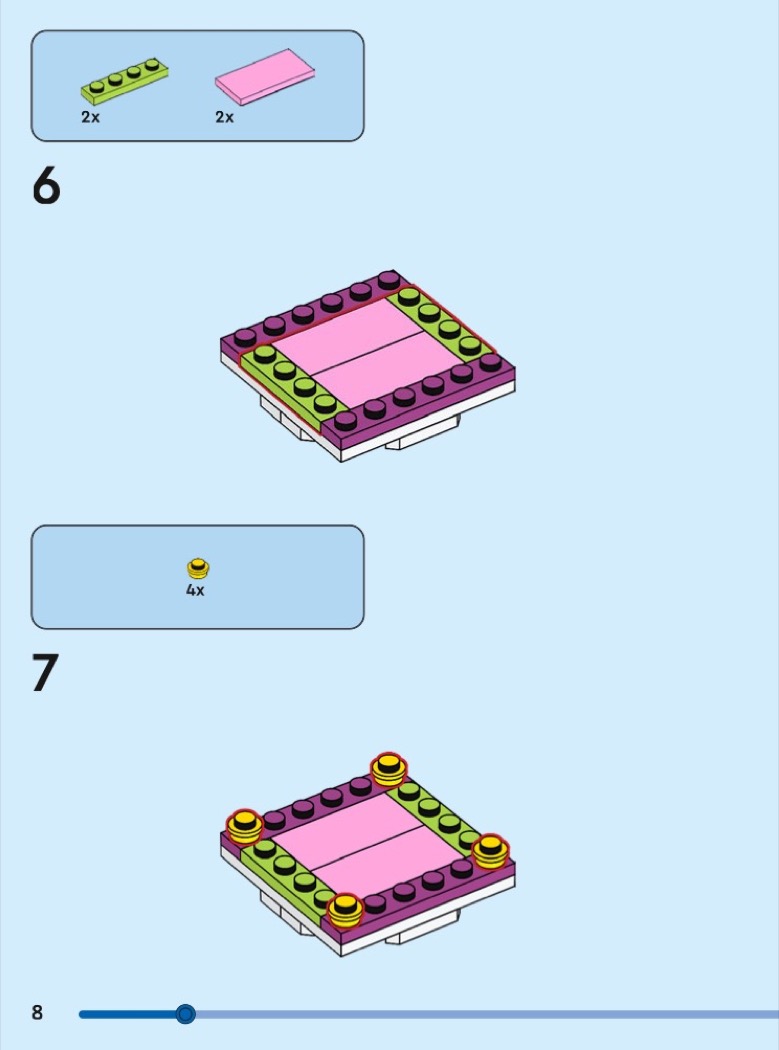 2x 2x

6

4x

7

8