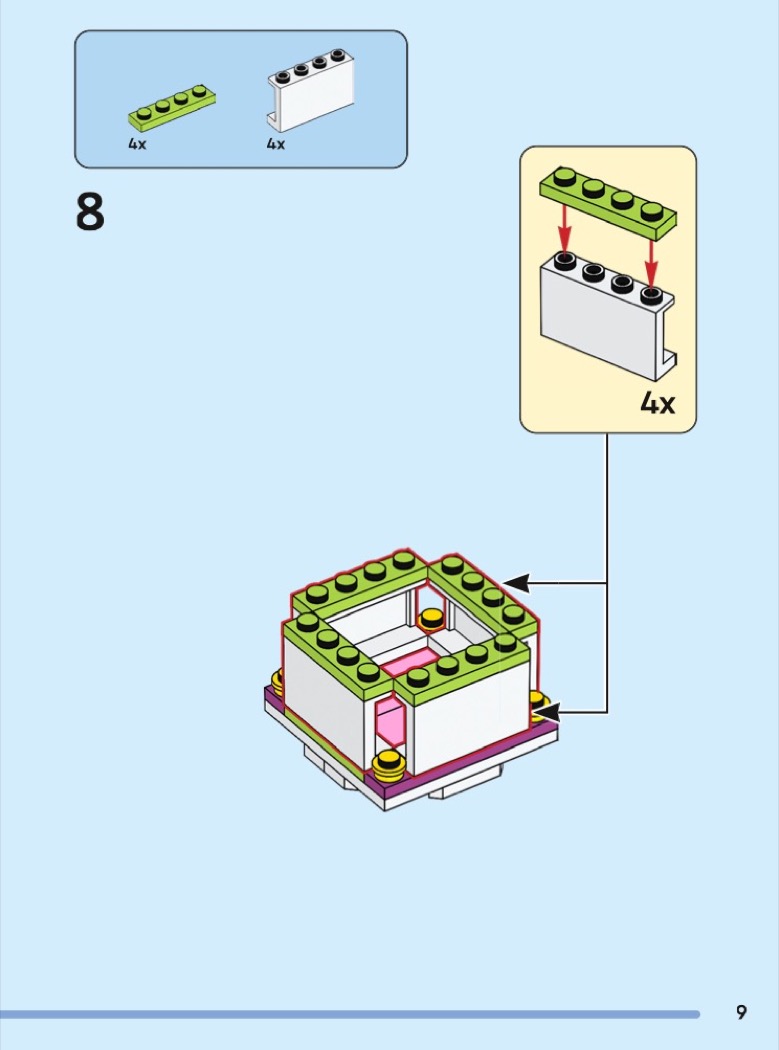 4x
4x

8

4x

9