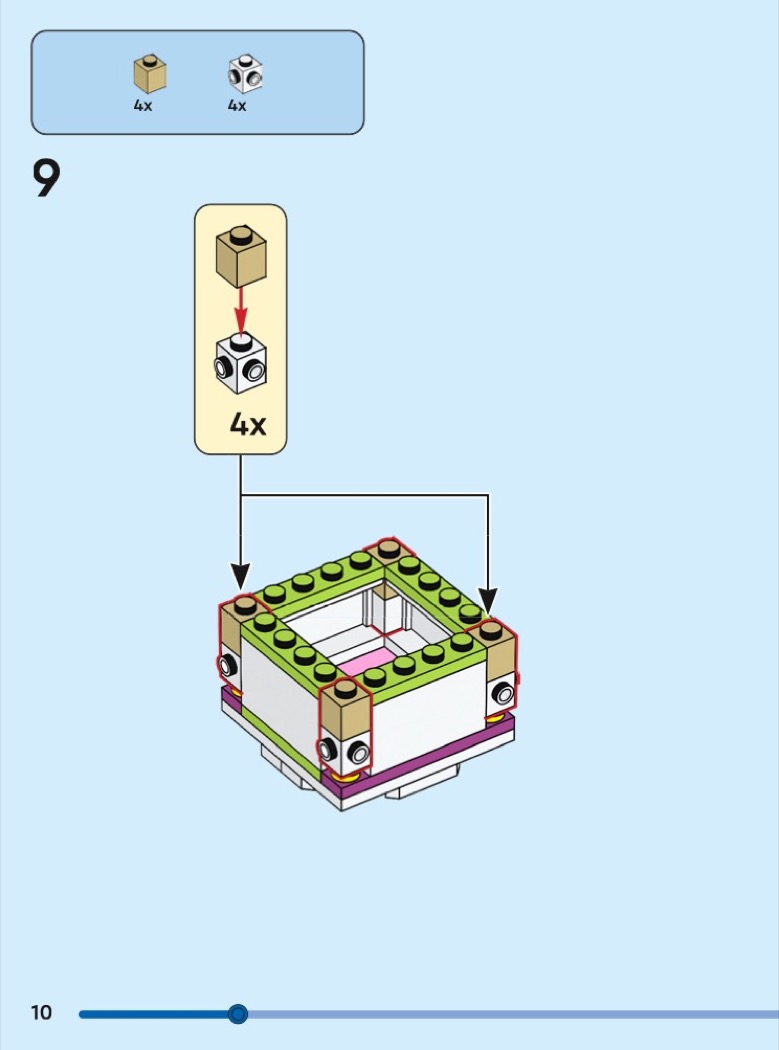 4x 4x

9

4x

10