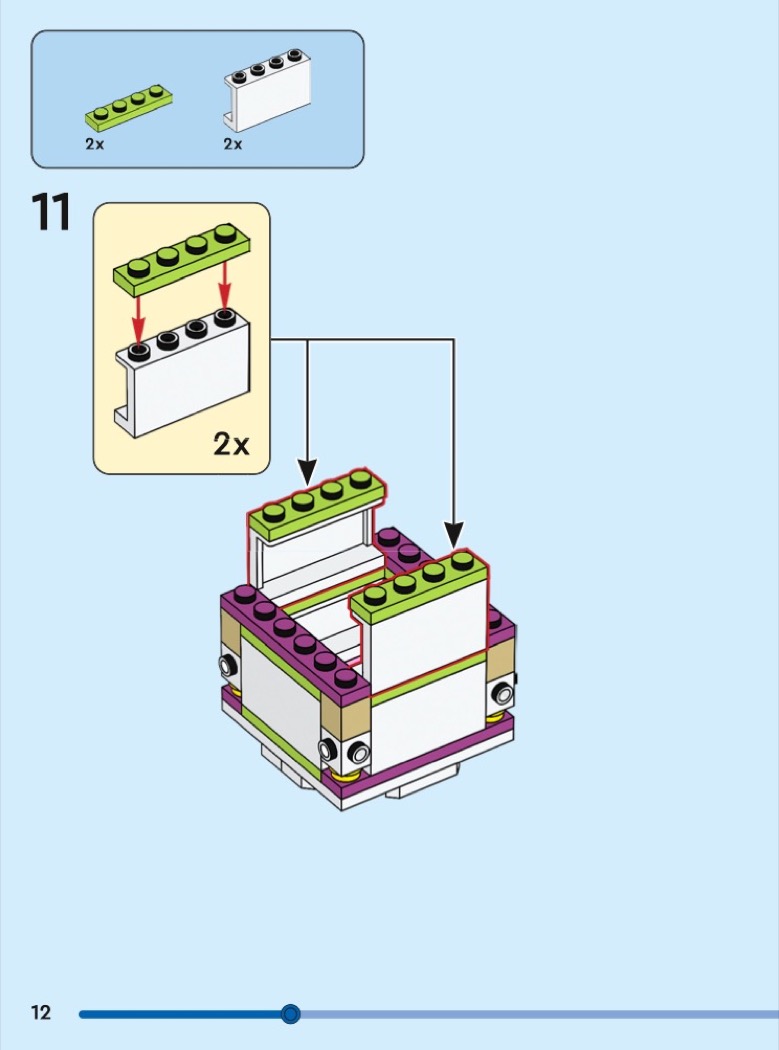 2x
2x

11

2x

12