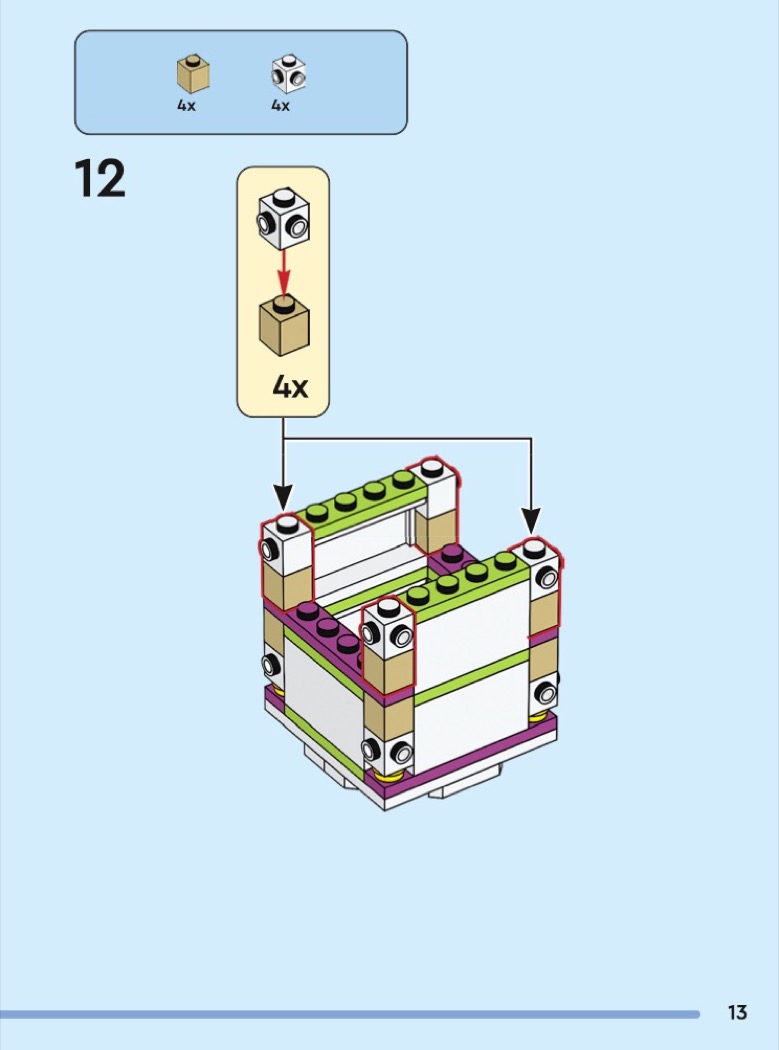 4x
4x

12

4x

13