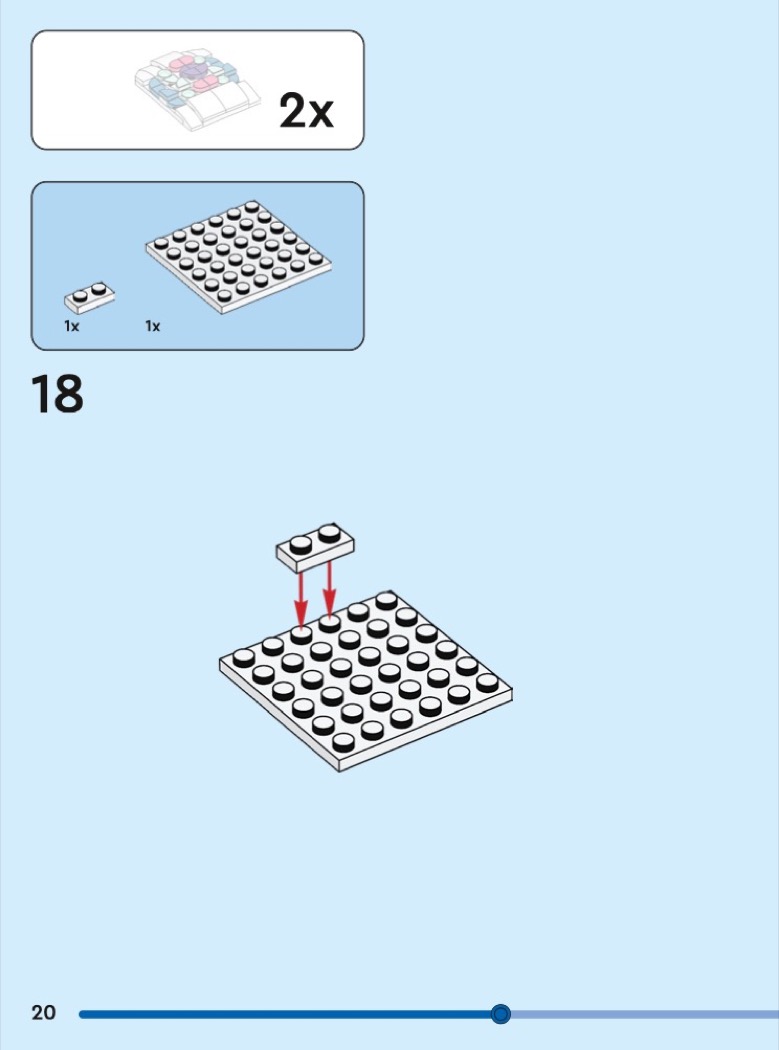 2x

1x
1x

18

20