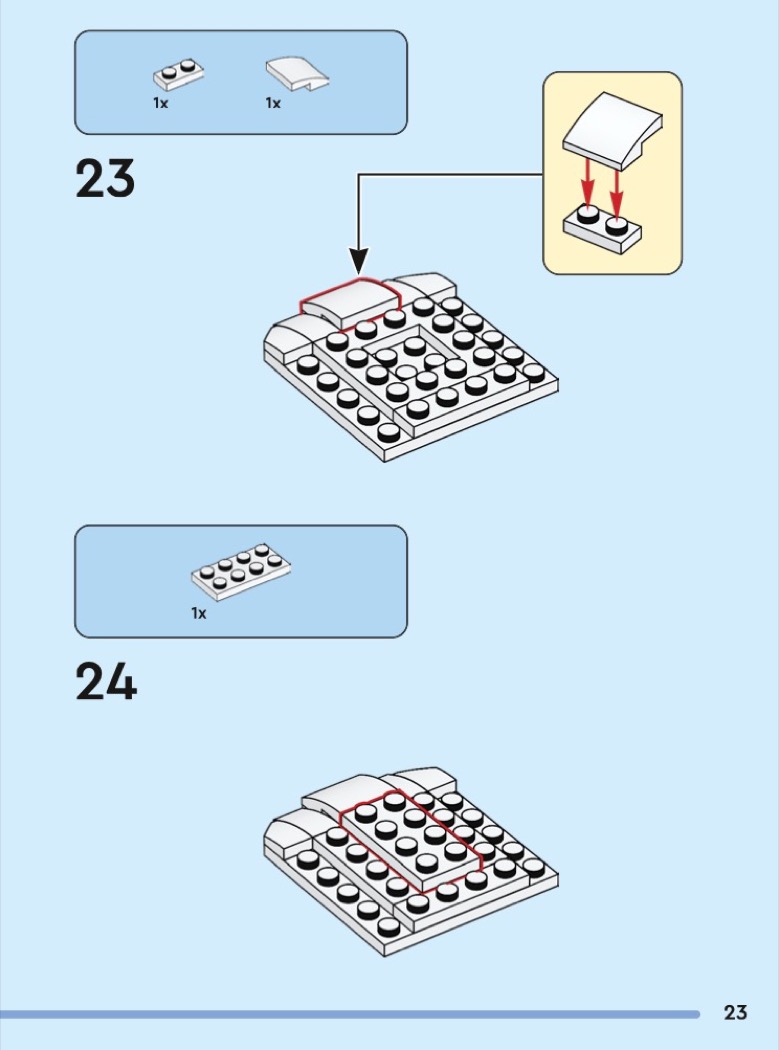 1x 1x

23

1x

24

23