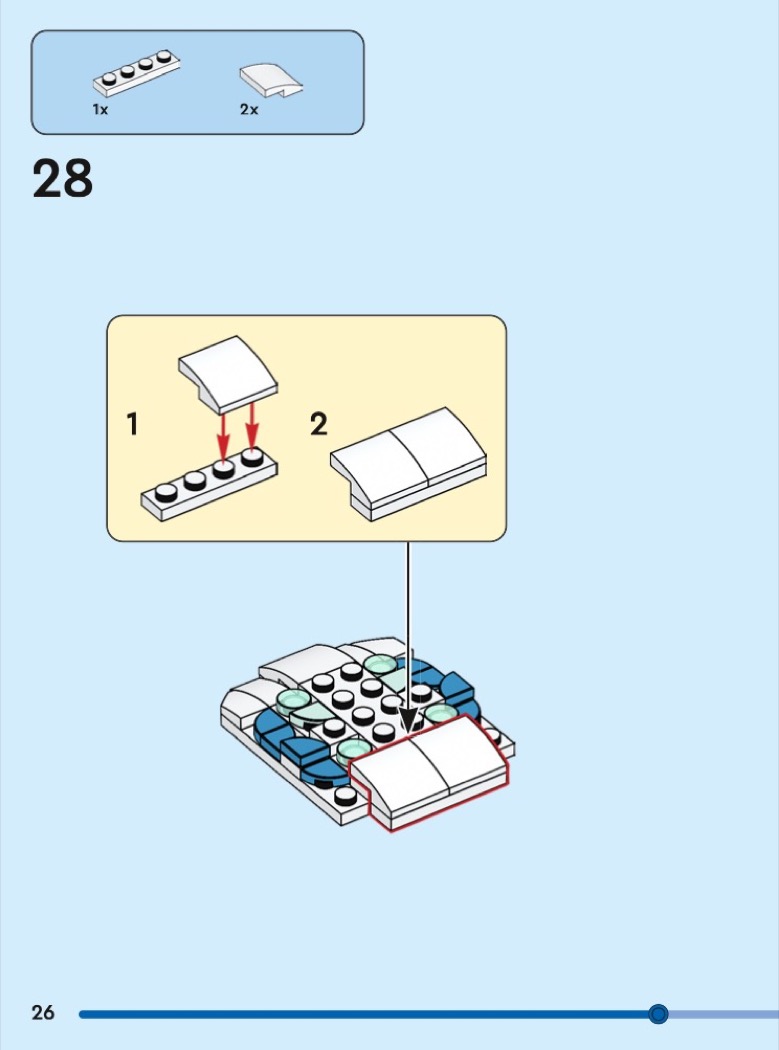 1x

2x

28

1

2

26