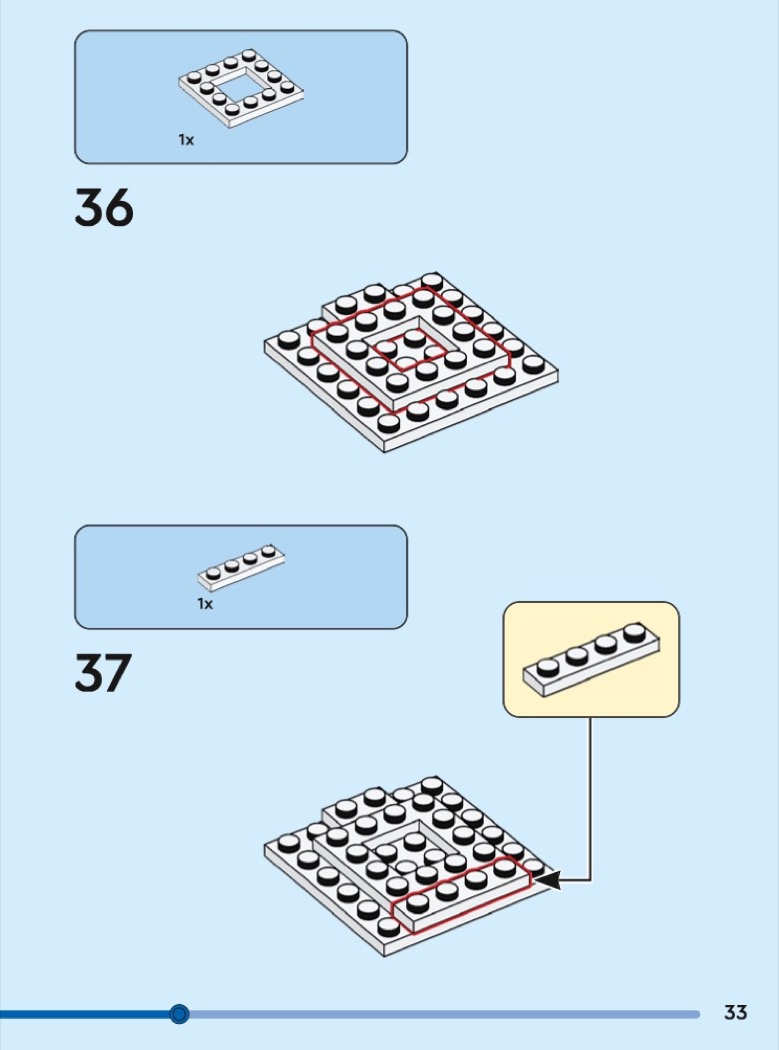 1x

36

1x

37

33