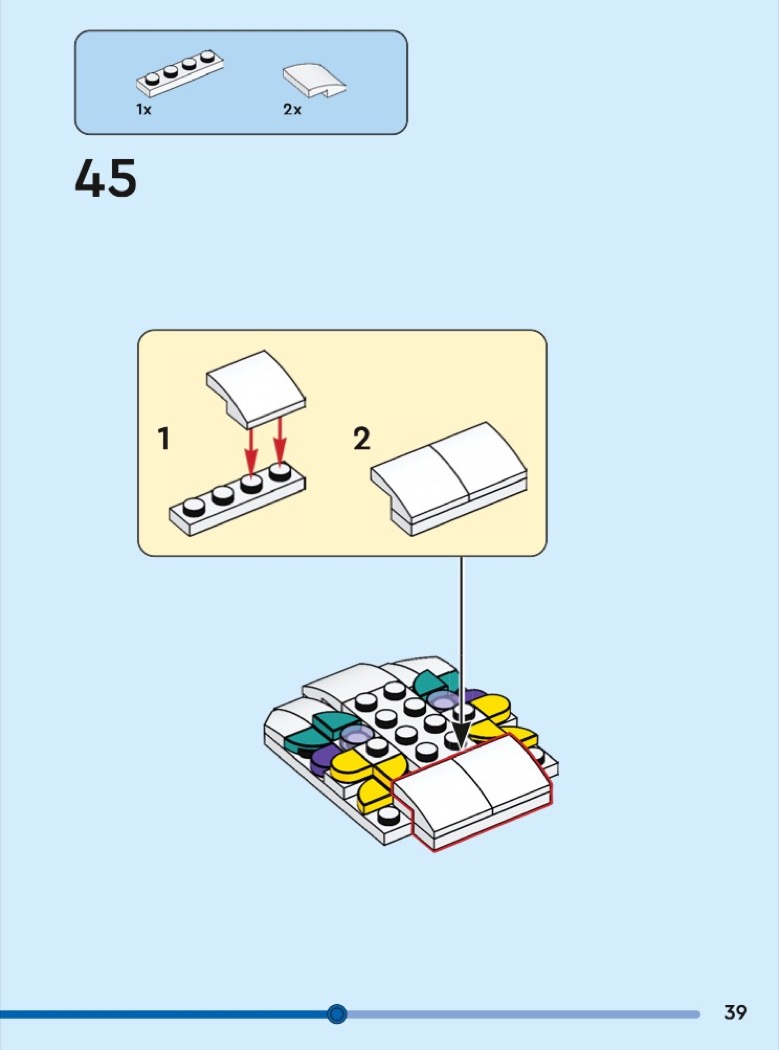 1x

2x

45

1

2

39