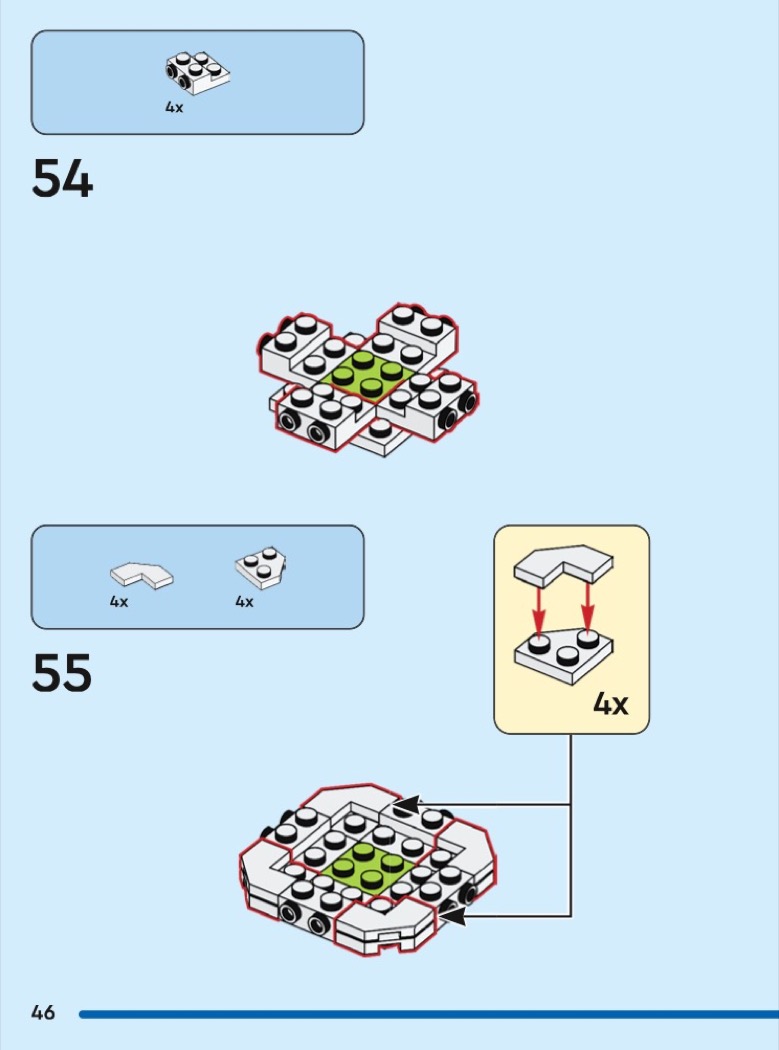 4x

54

4x

4x

55

4x

46