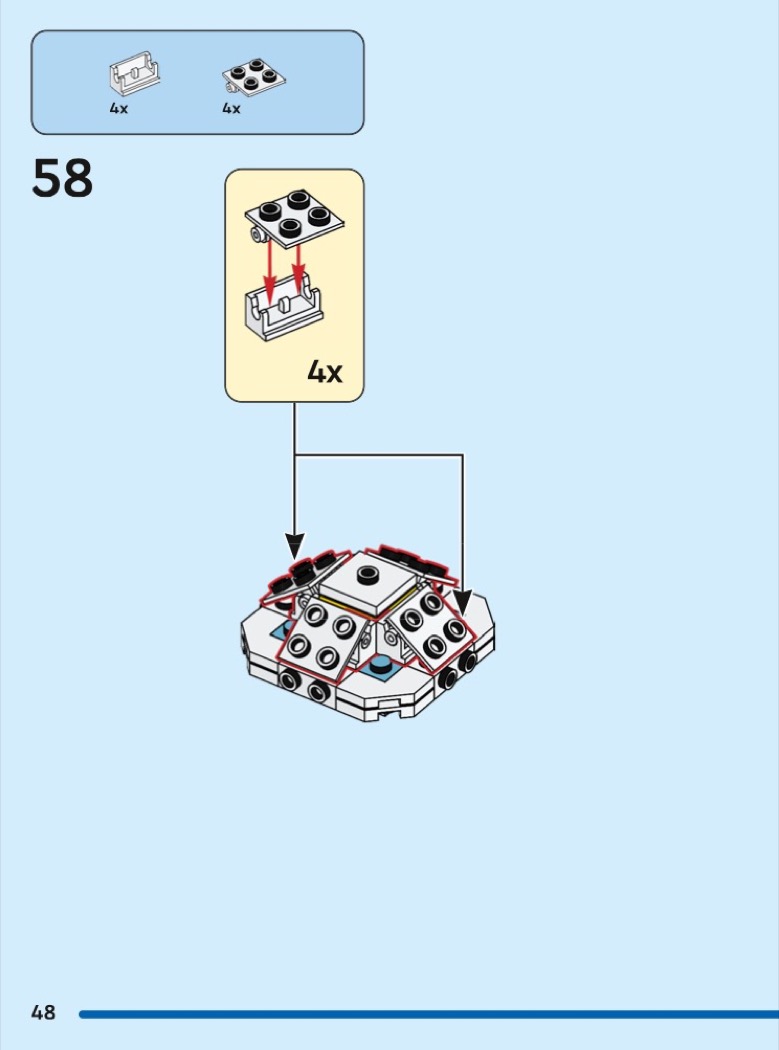 4x 4x

58

4x

48