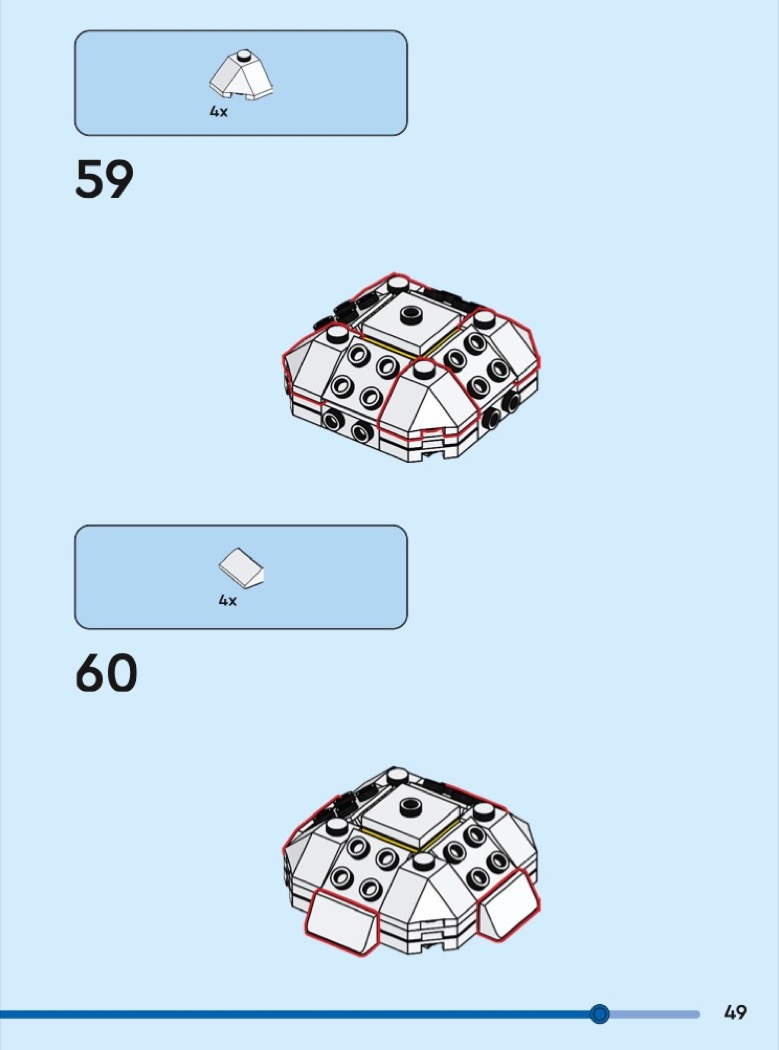 4x

59

4x

60

49