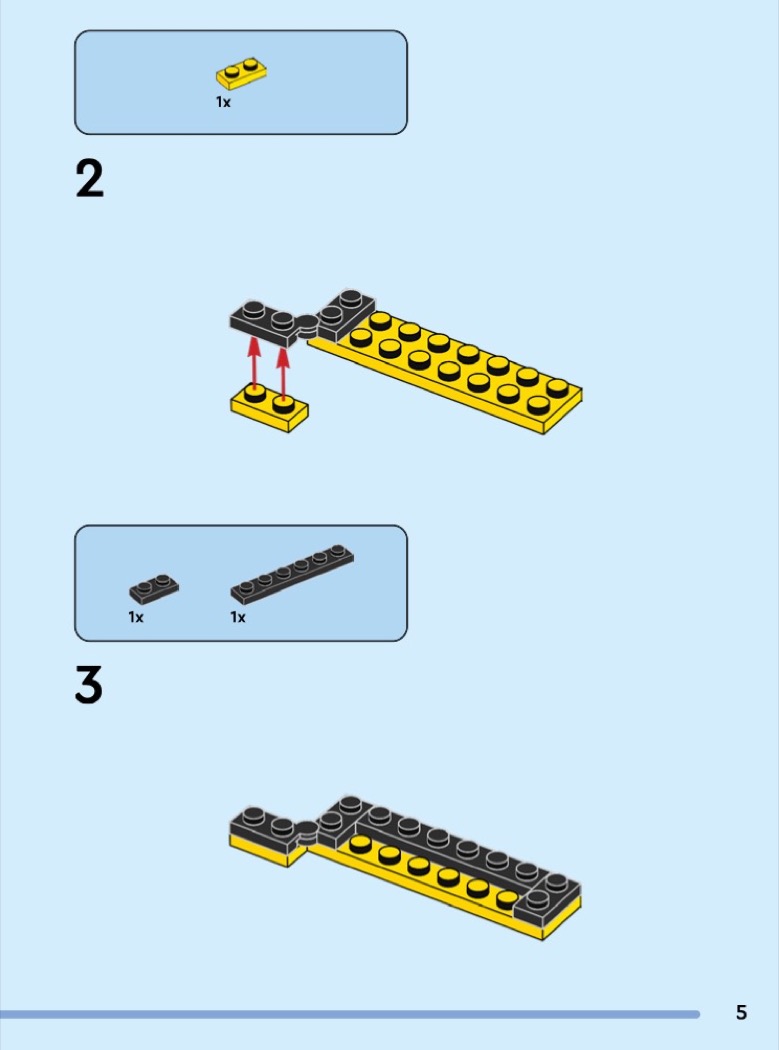 1x

2

1x

1x

3

5