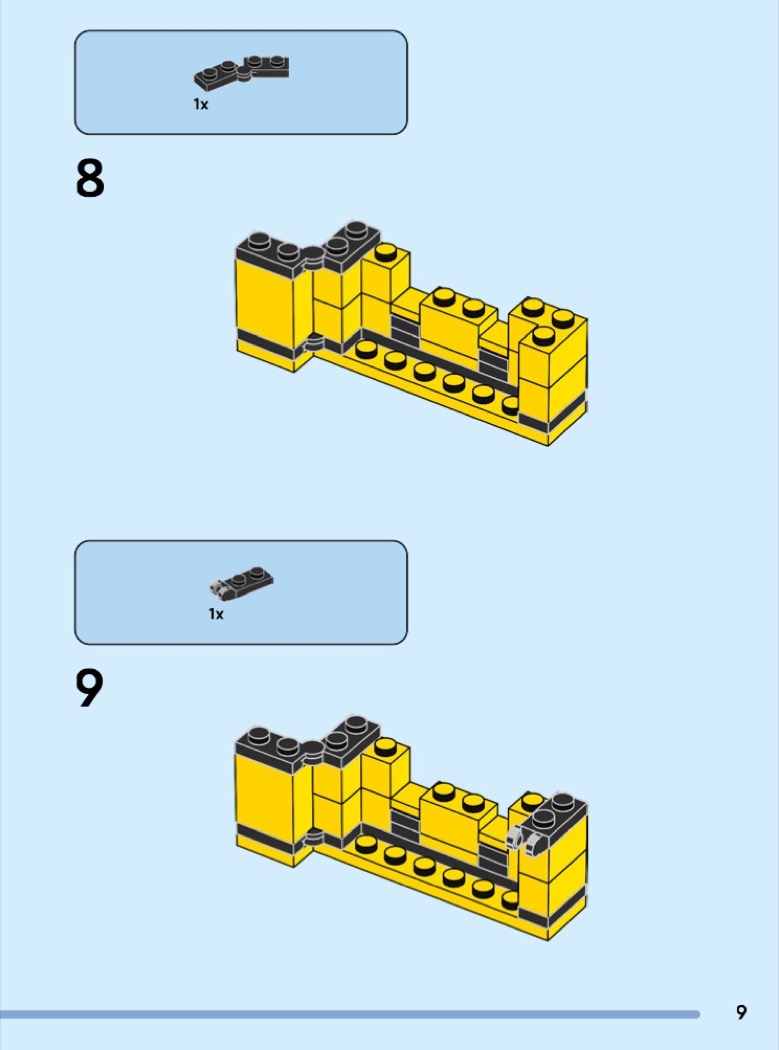 1x

8

1x

9

9