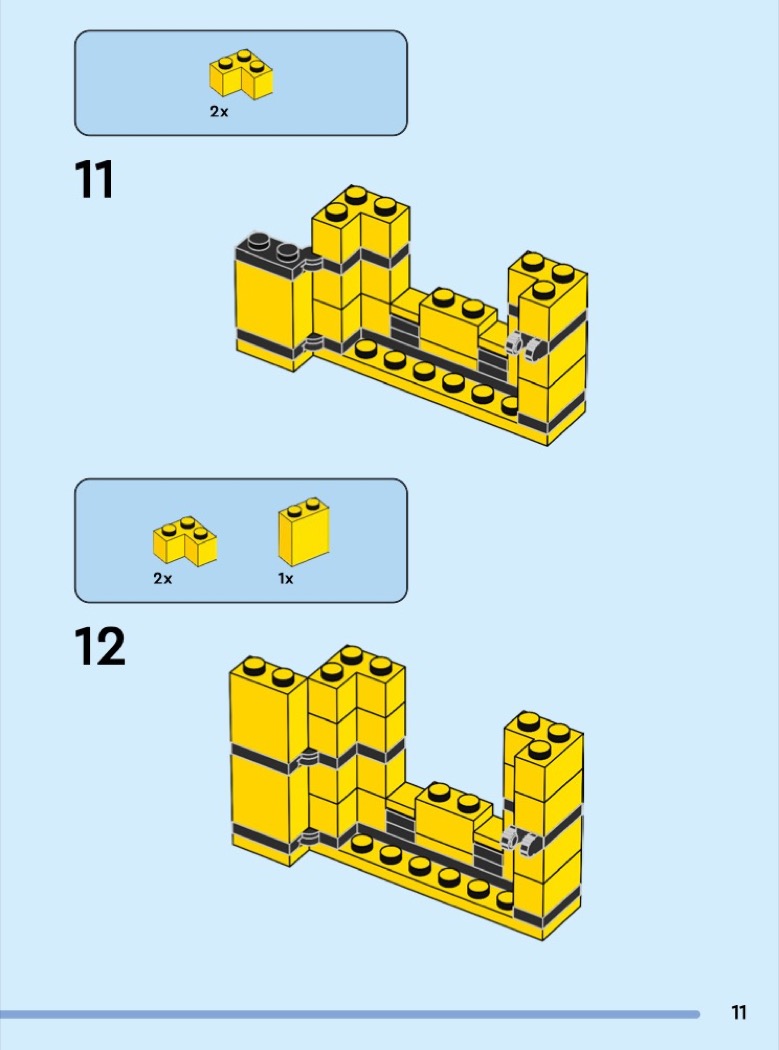 2x

11

2x

1x

12

11