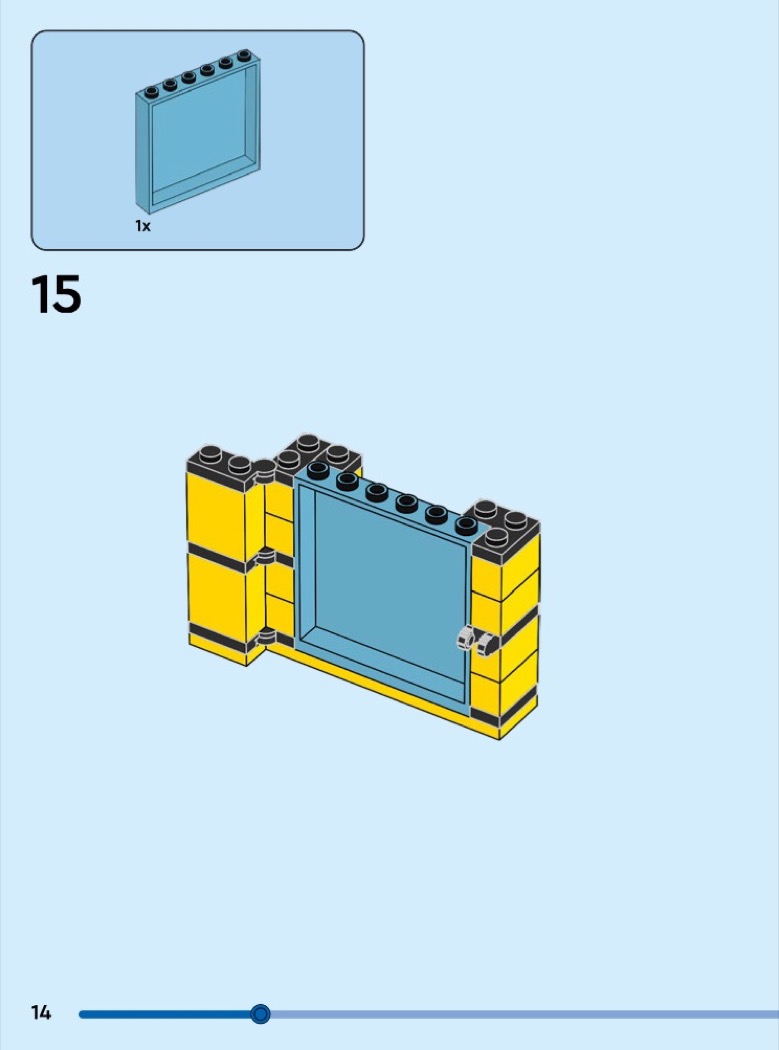 1x

15

14