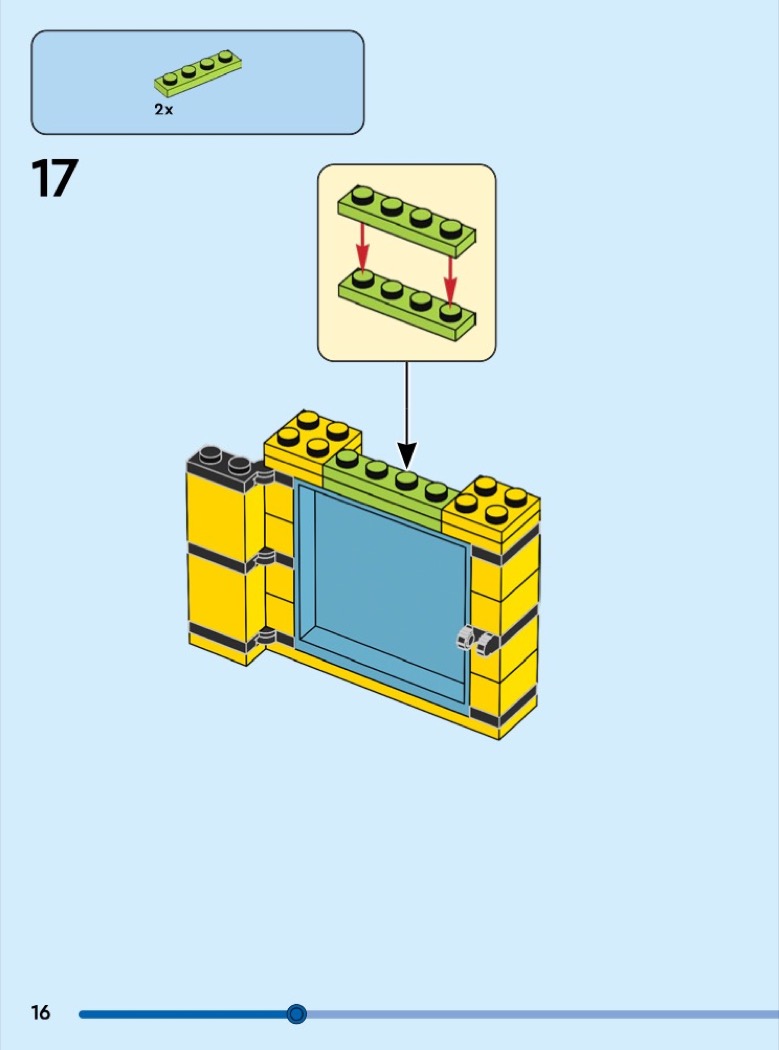 2x

17

16