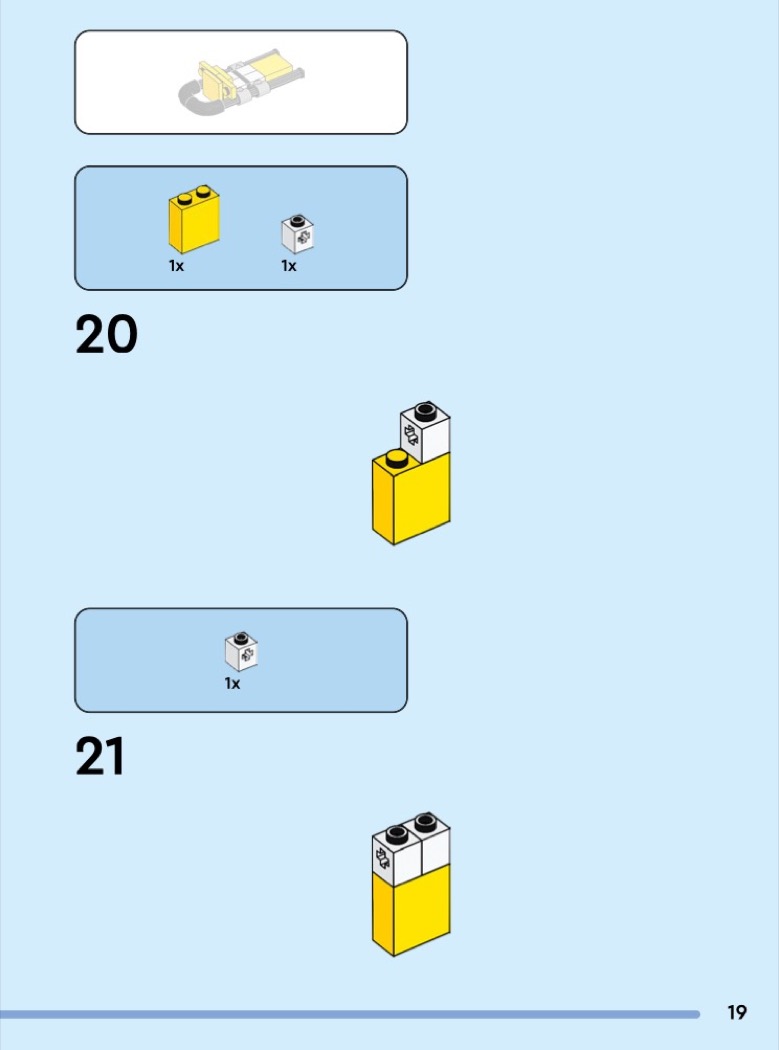 1x 1x

20

1x

21

19