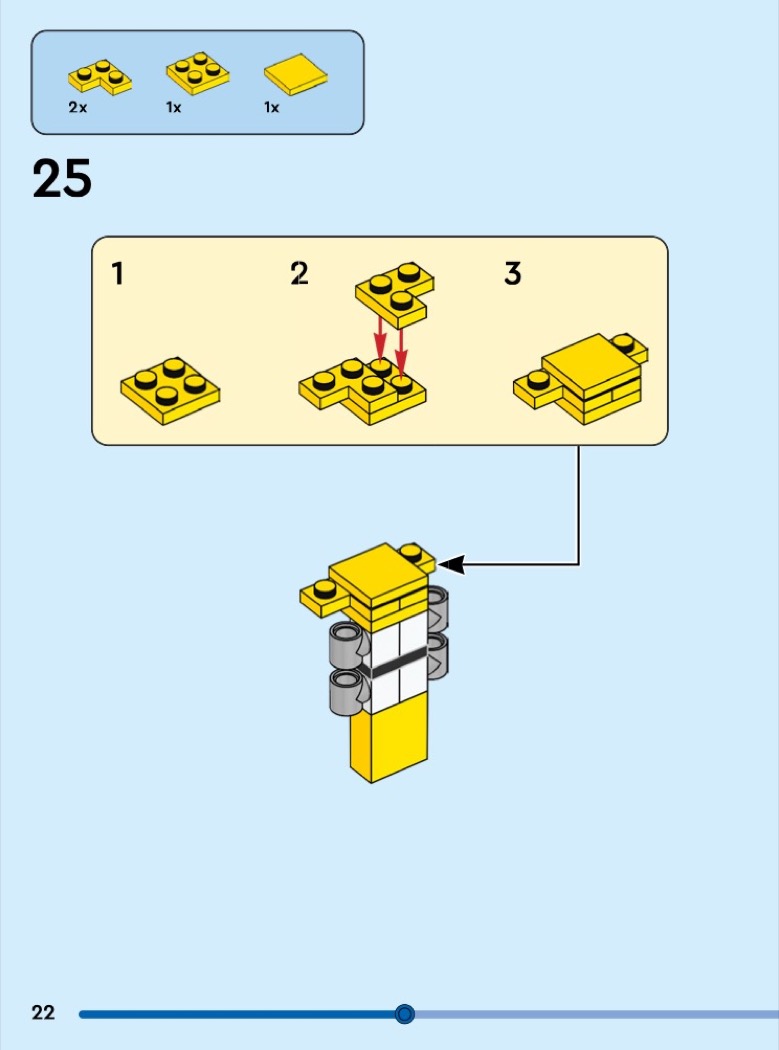 2x
1x
1x

25

1
2
3

22