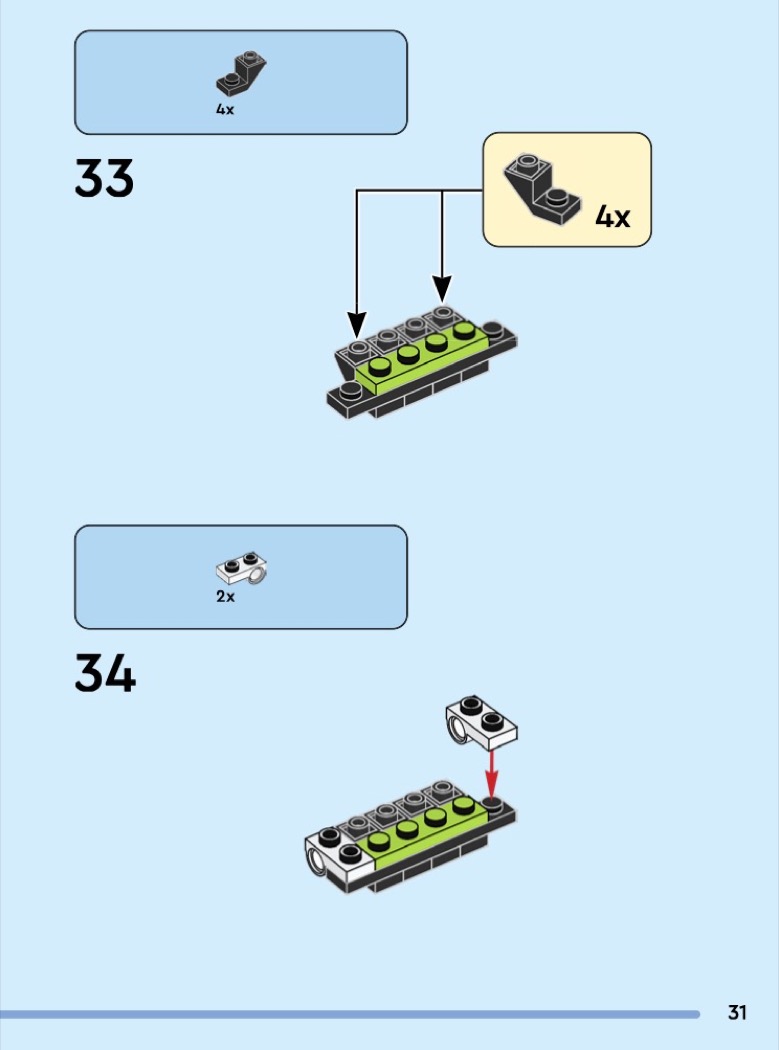 4x

33

4x

2x

34

31