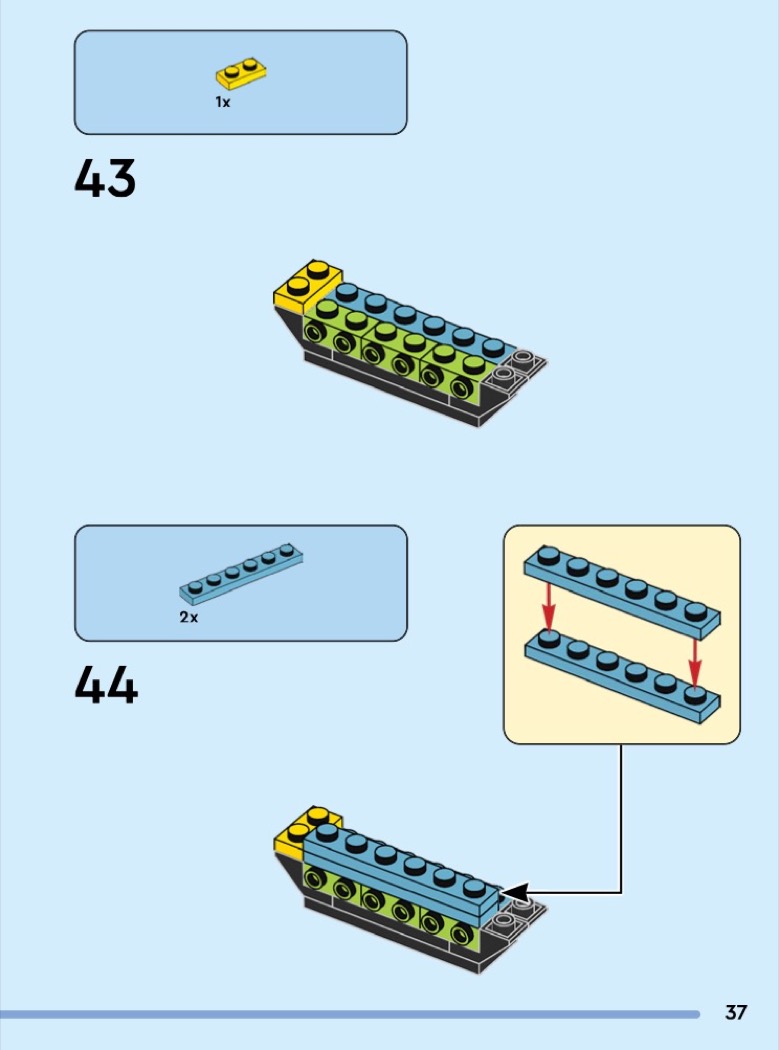 1x

43

2x

44

37