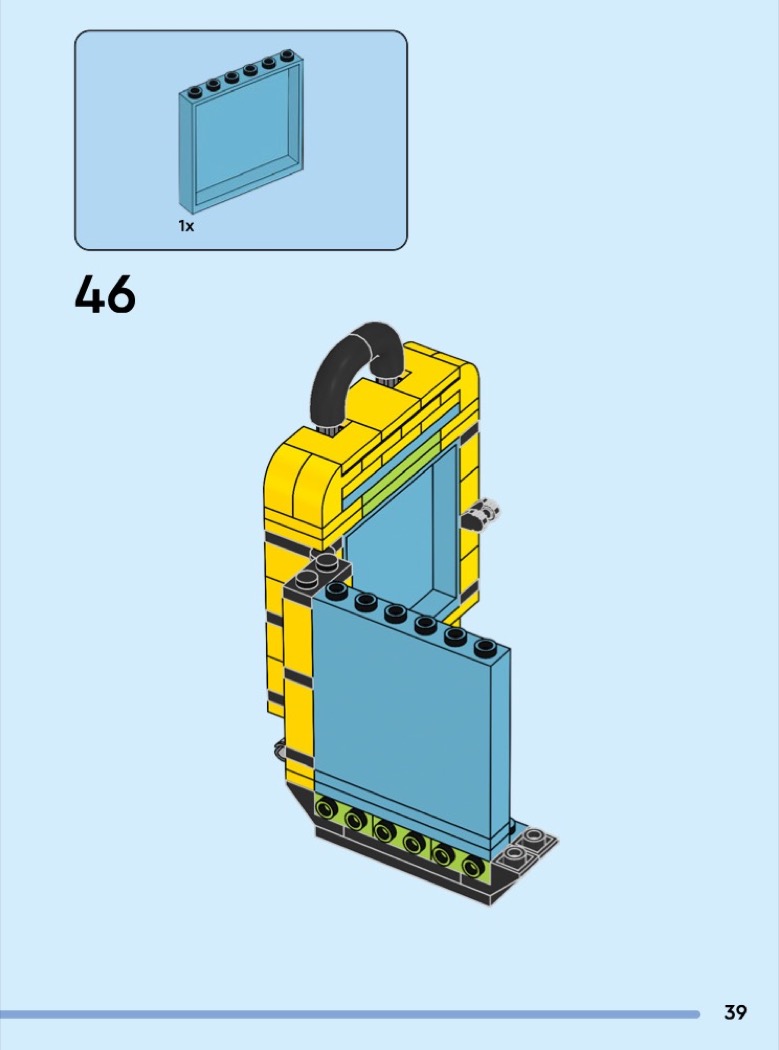 1x

46

39