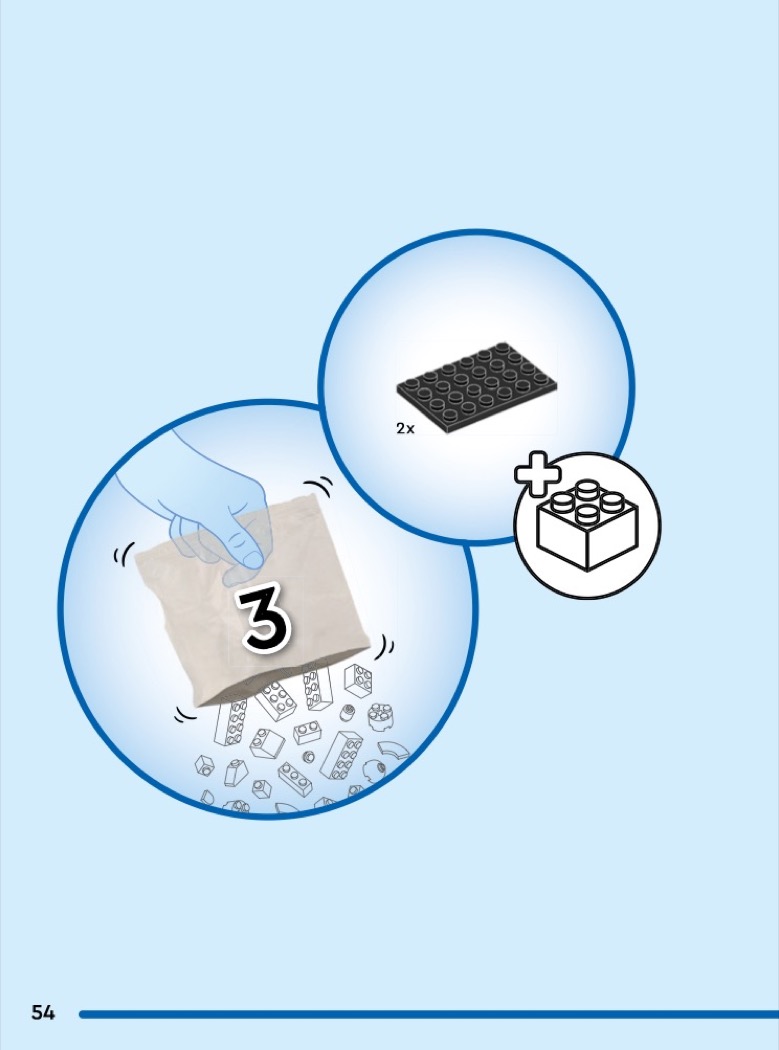 2x

3

54