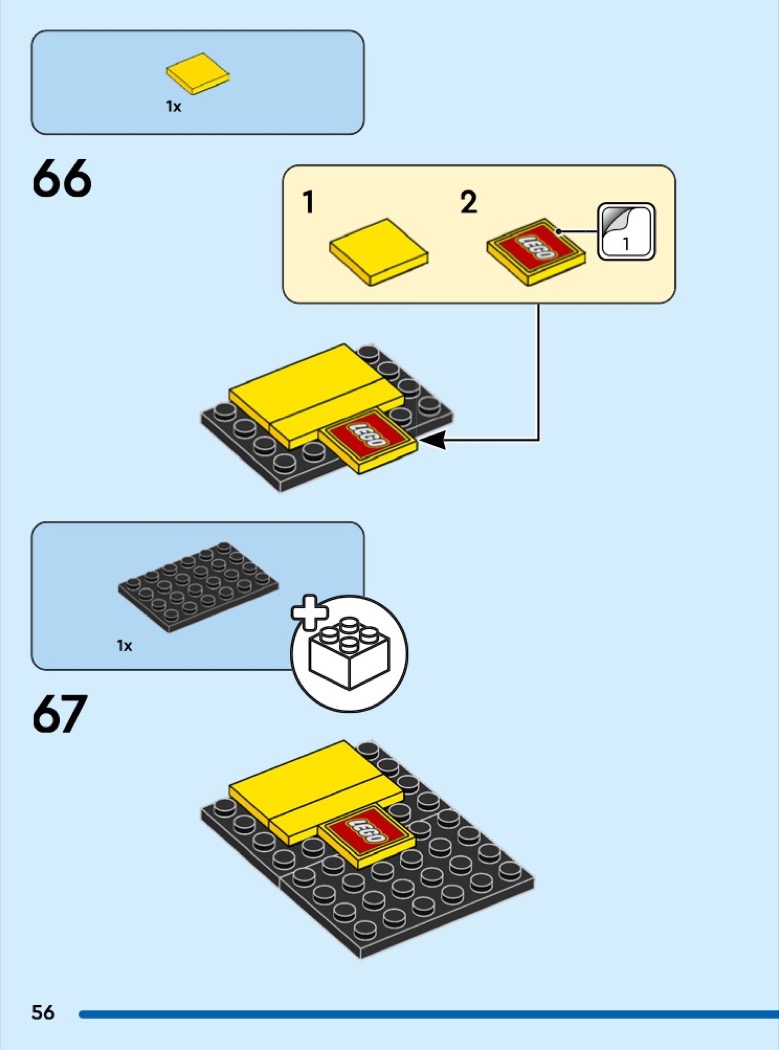 1x

66

1

2

LEGO

1

LEGO

1x

67

LEGO

56