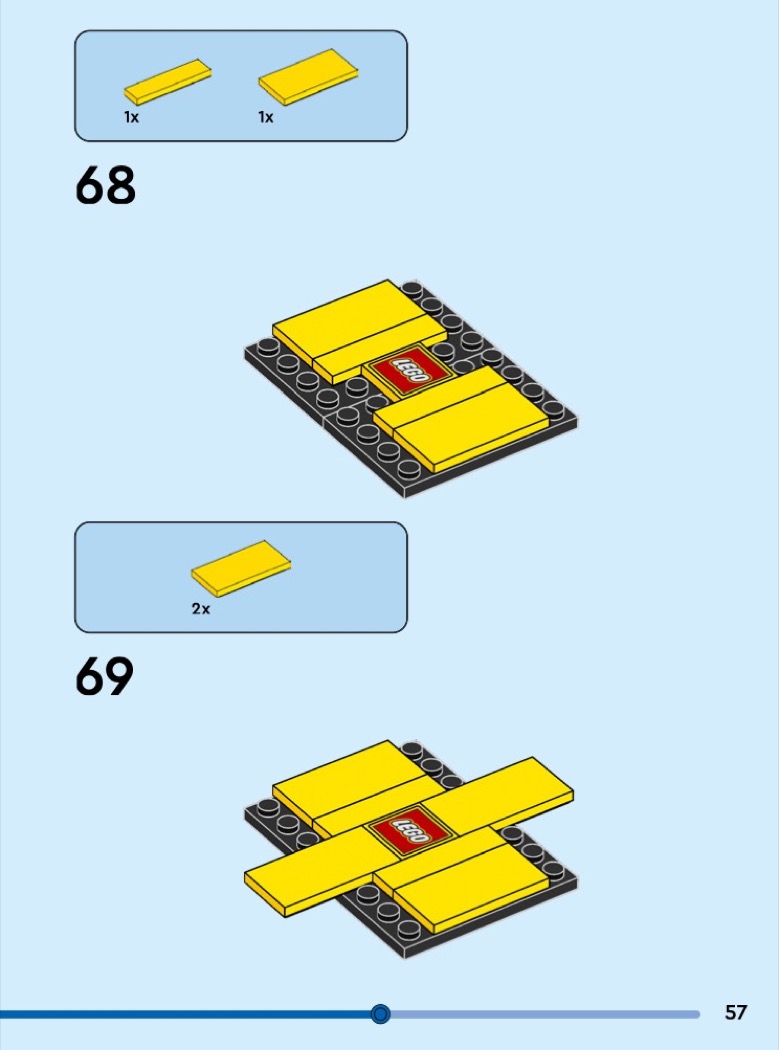 1x 1x

68

LEGO

2x

69

LEGO

57