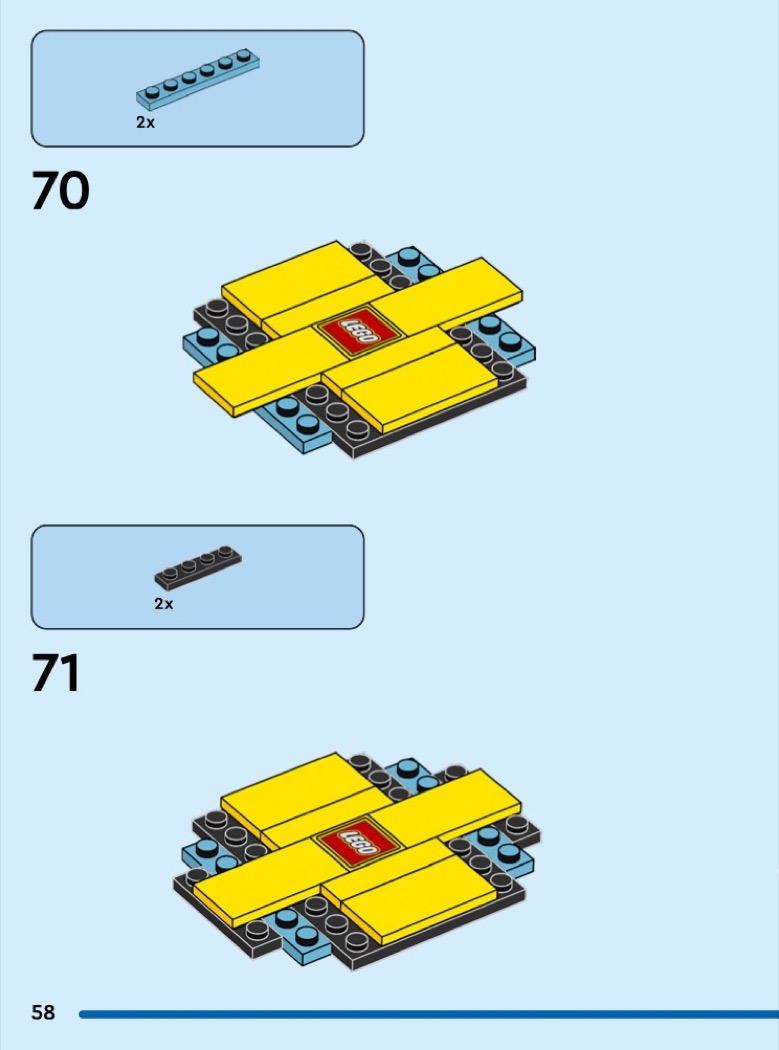 2x

70

LEGO

2x

71

LEGO

58