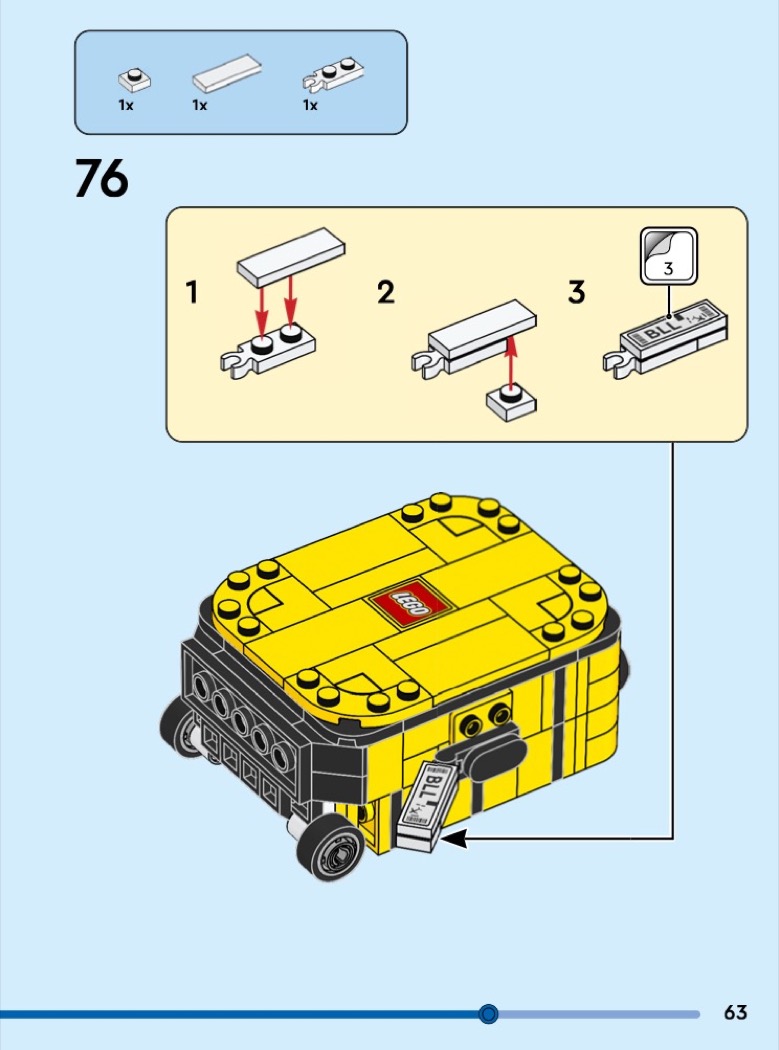 1x 1x 1x

76

1

2

3

3

BLL

LEGO

BLL

63