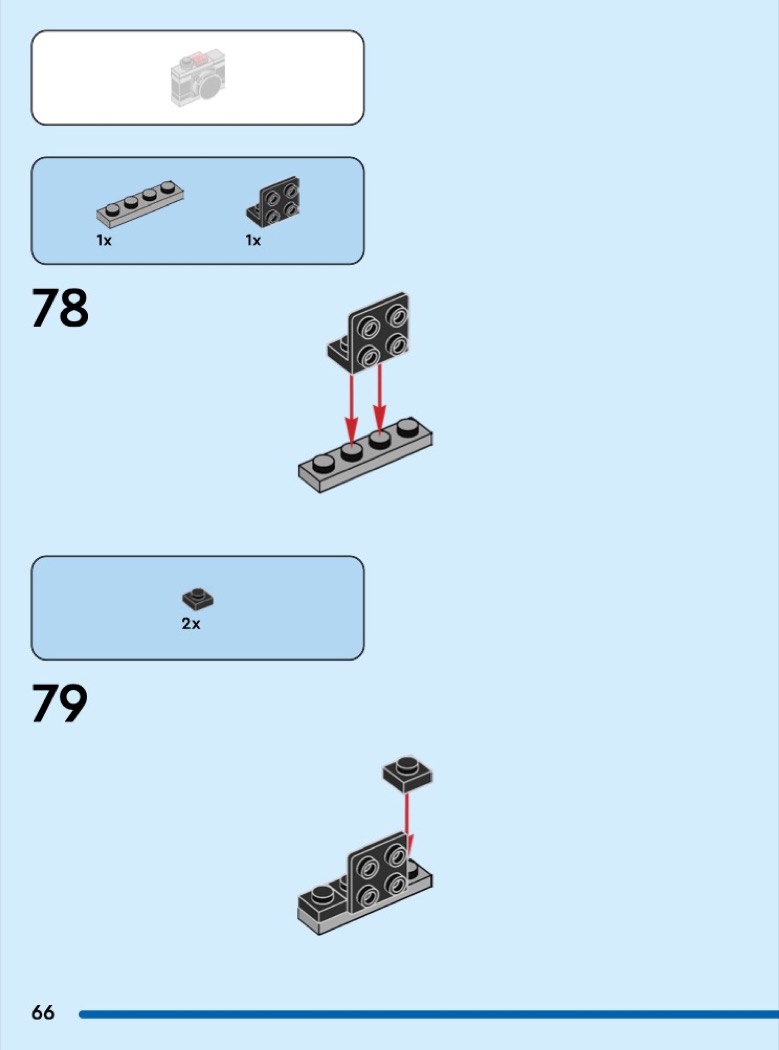 1x

1x

78

2x

79

66