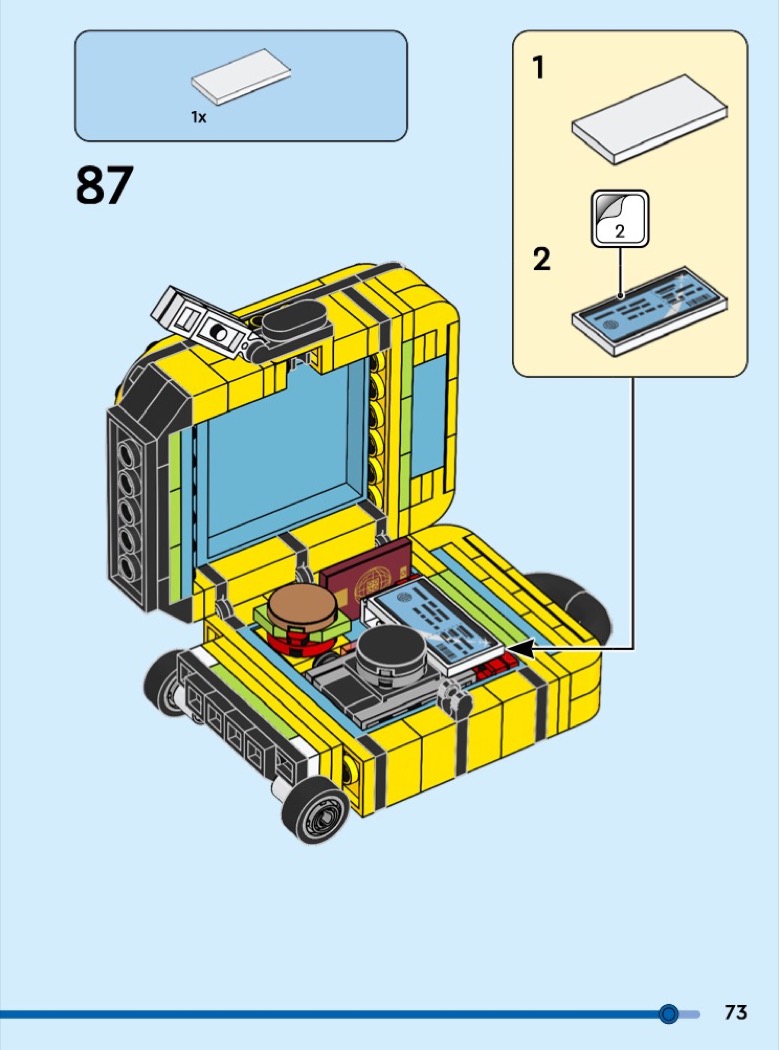 1x

87

1

2

2

73