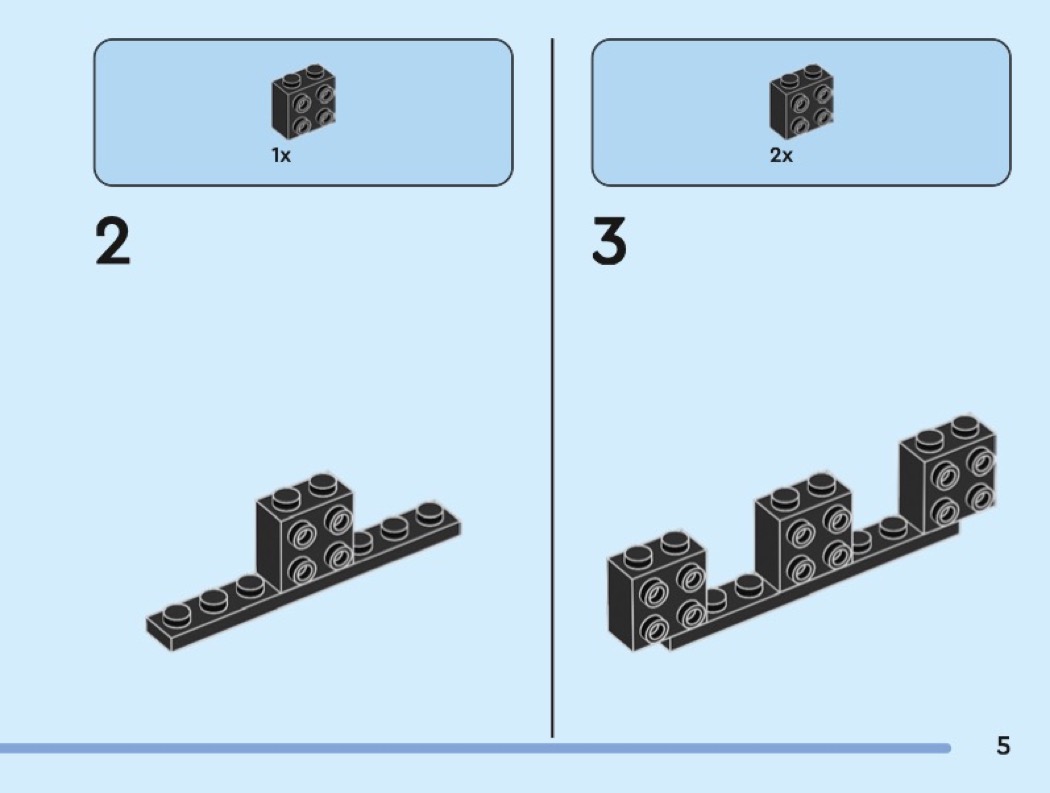 1x

2

2x

3

5