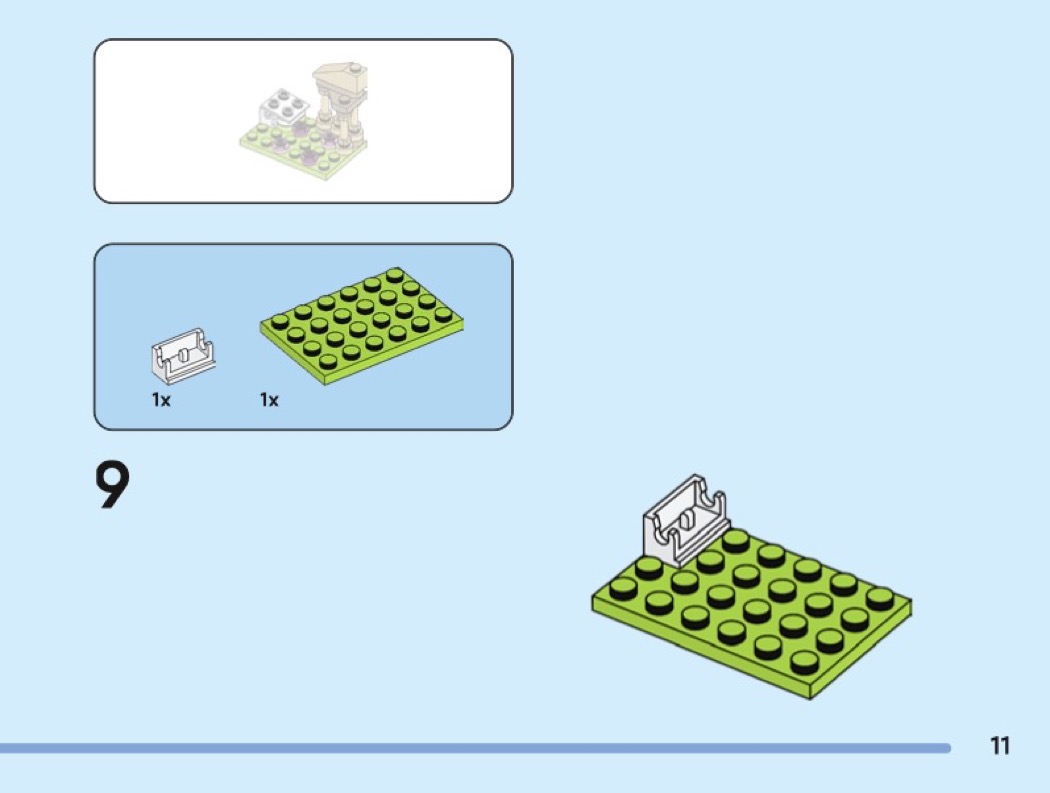 1x
1x

9

11