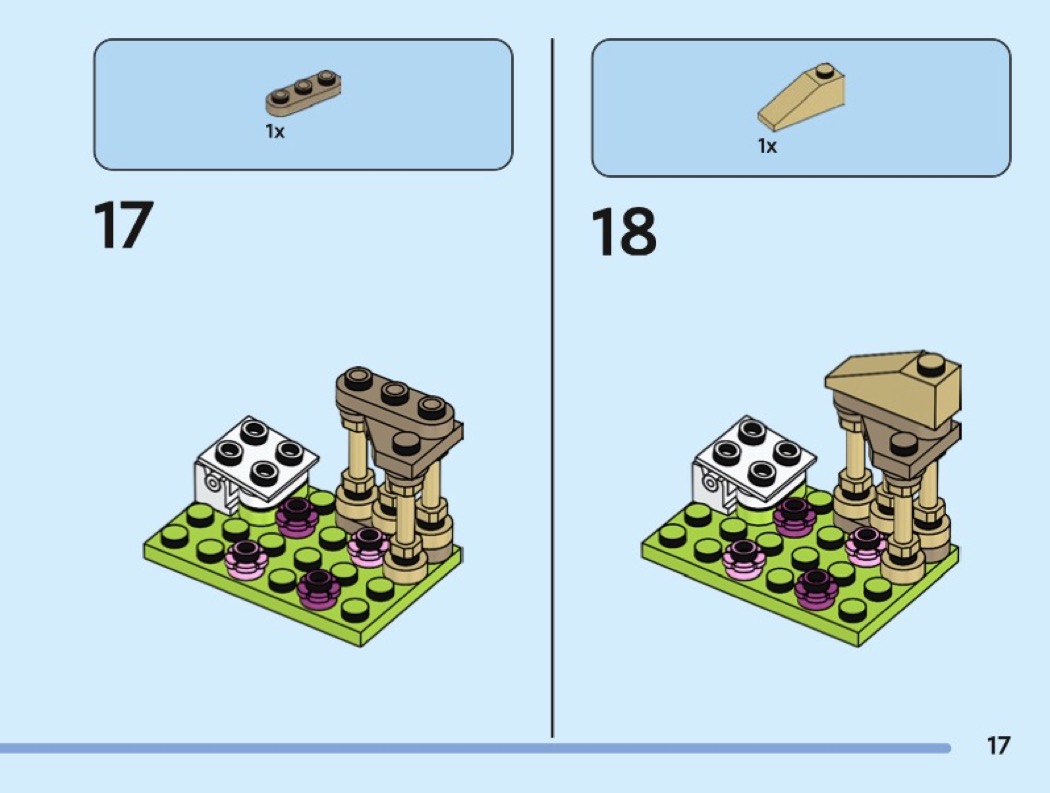 1x

17

1x

18

17