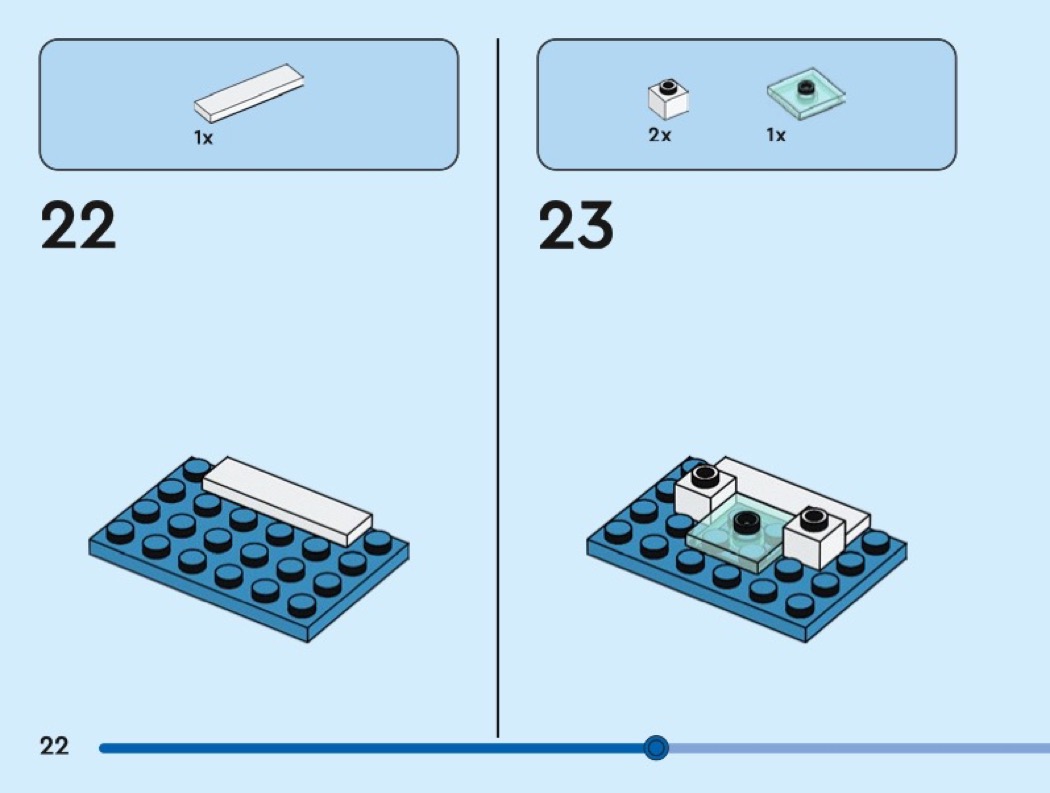 1x

22

2x 1x

23

22