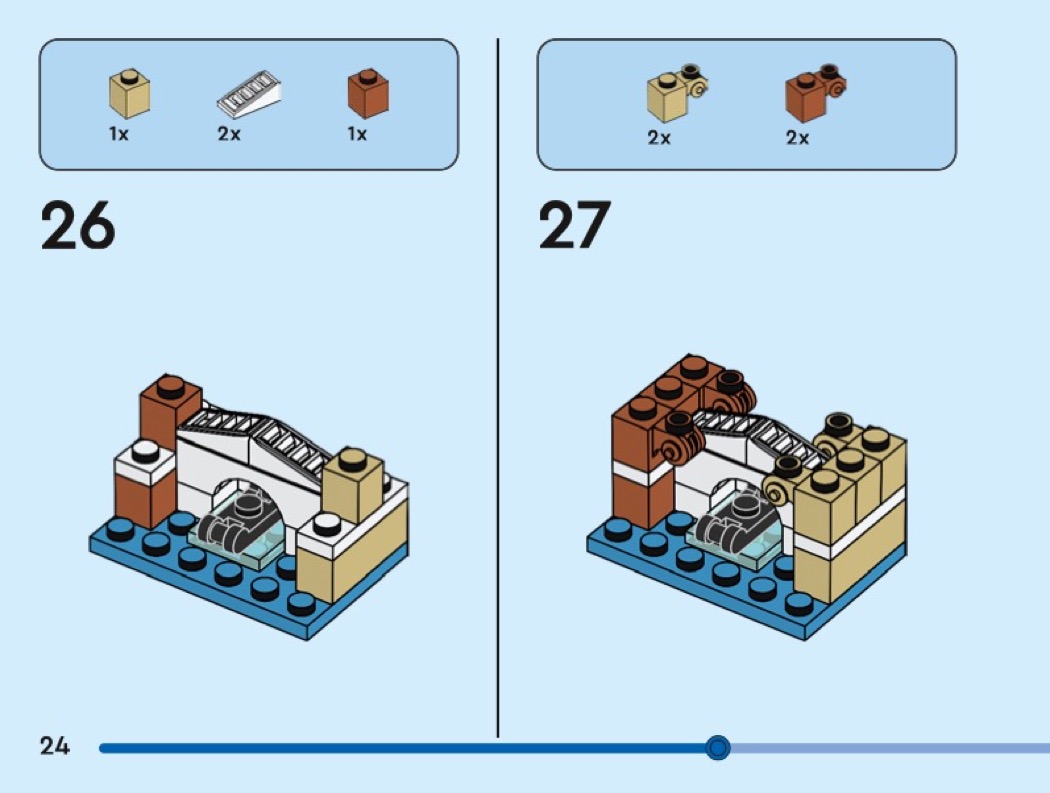 1x 2x 1x

26

2x 2x

27

24