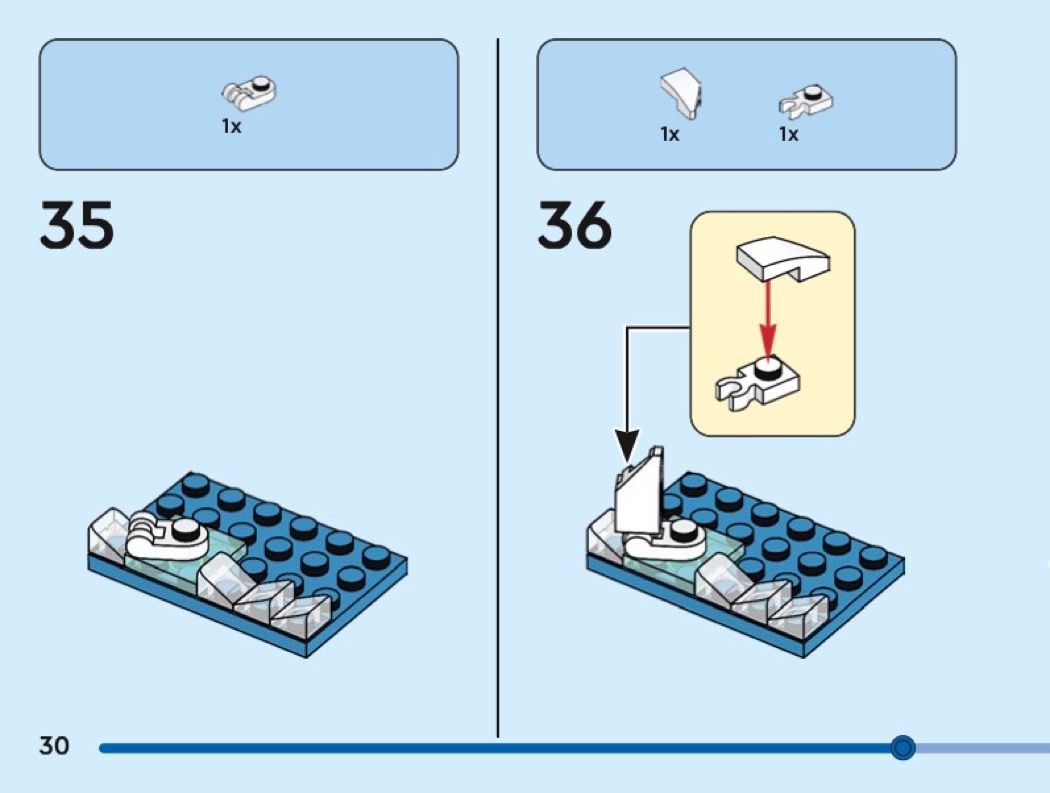 1x

35

1x 1x

36

30