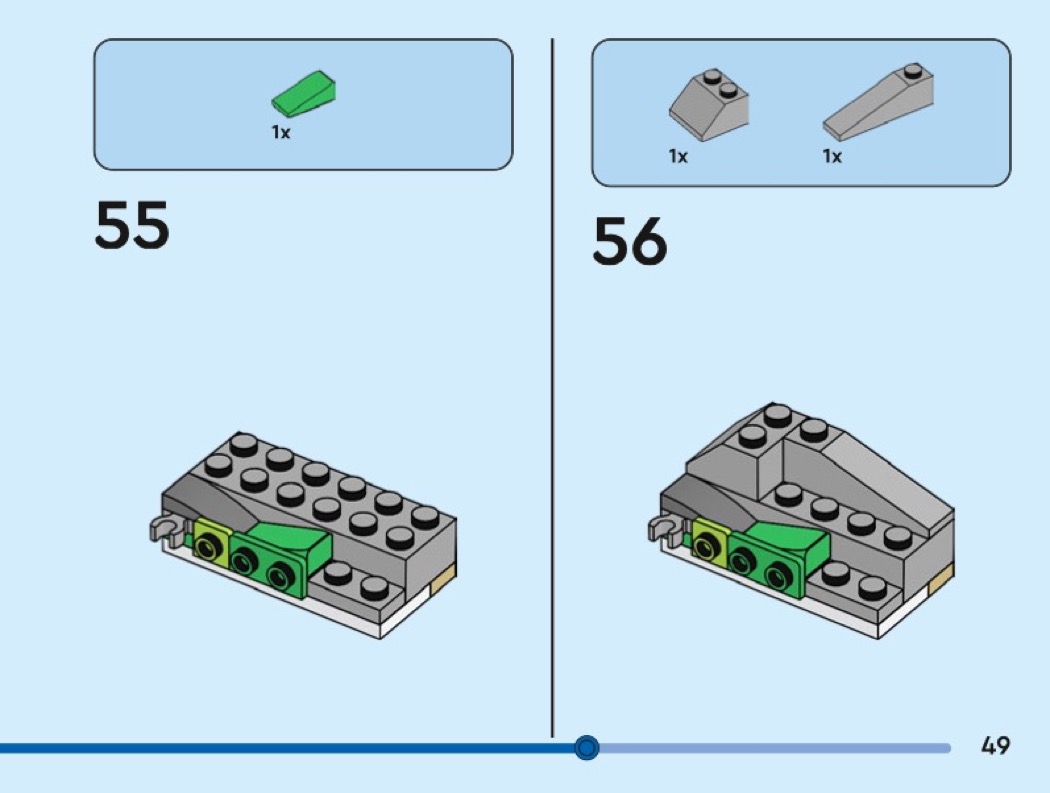 1x

55

1x

1x

56

49