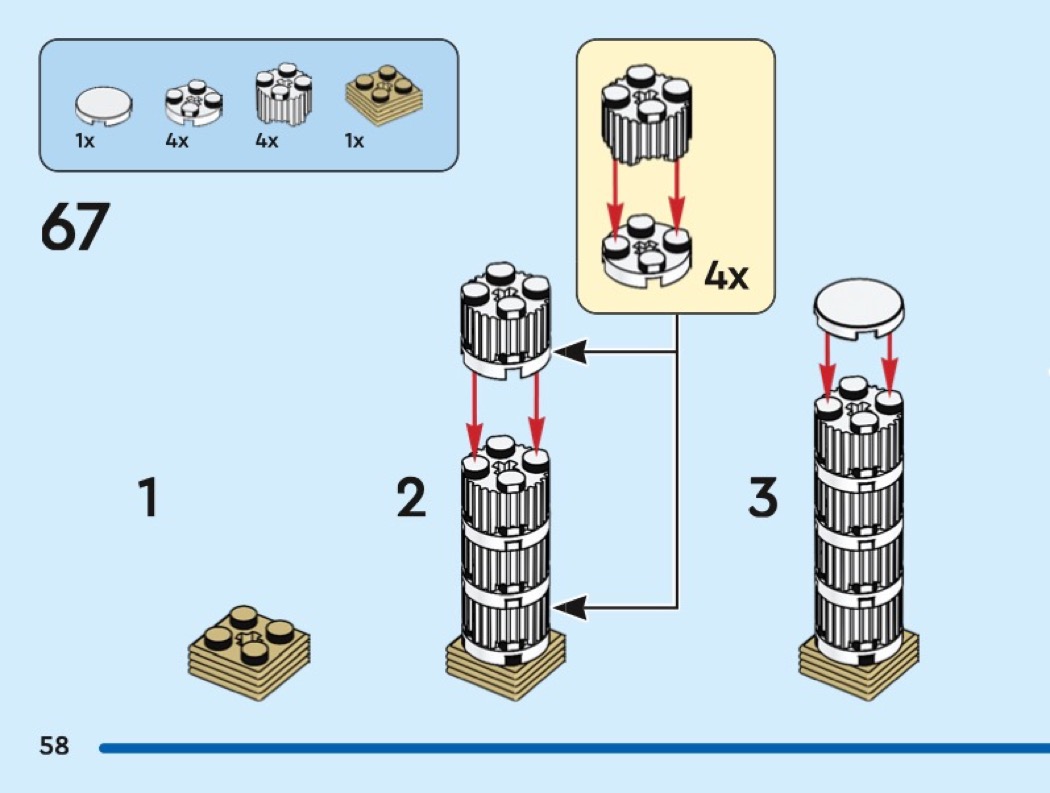 1x 4x 4x 1x

67

4x

1

2

3

58