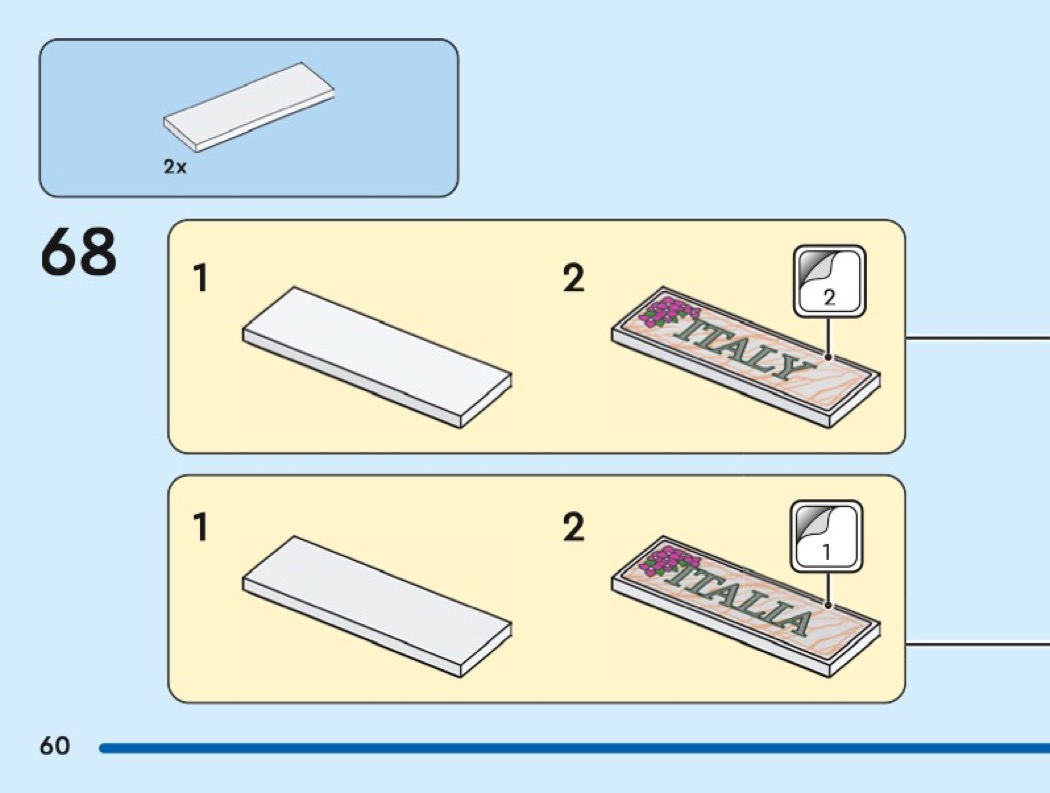 2x

68

1

2

2

ITALY

1

2

1

ITALIA

60