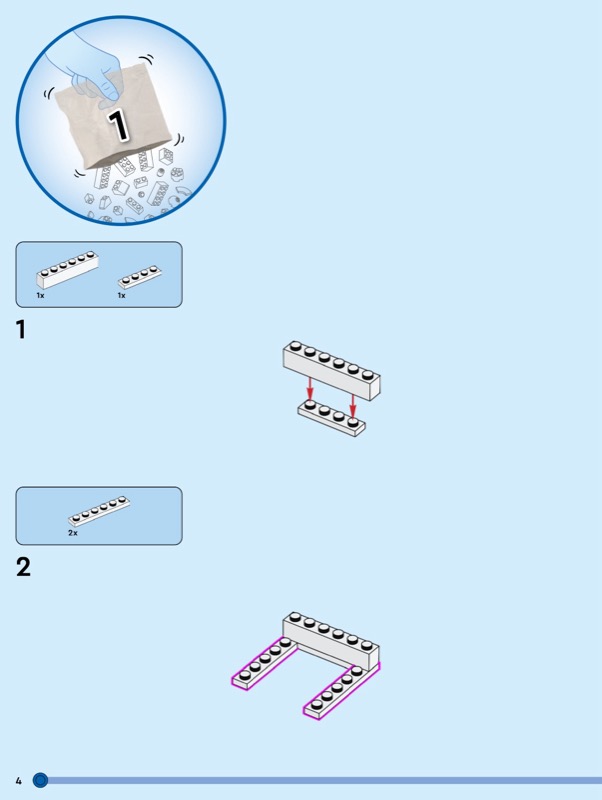 1

1x

1x

1

2x

2

4