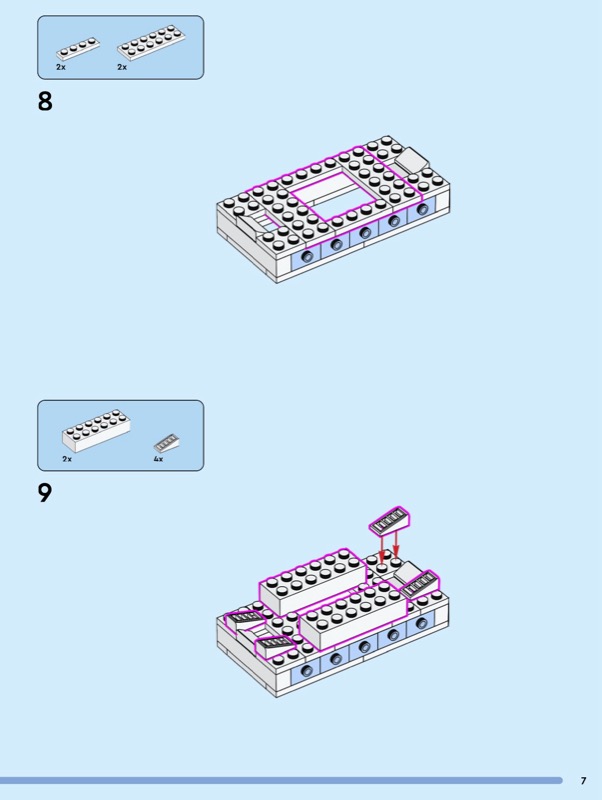 2x 2x

8

2x 4x

9

7