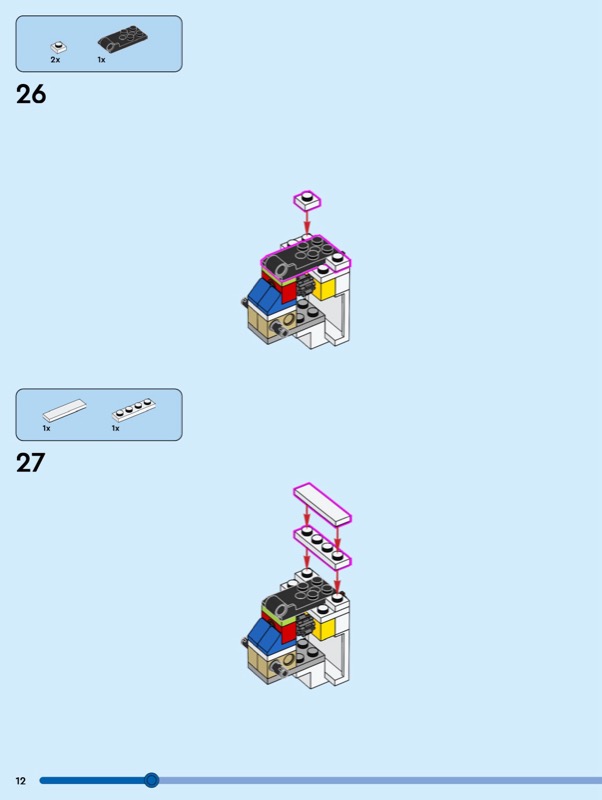 2x
1x

26

1x
1x

27

12