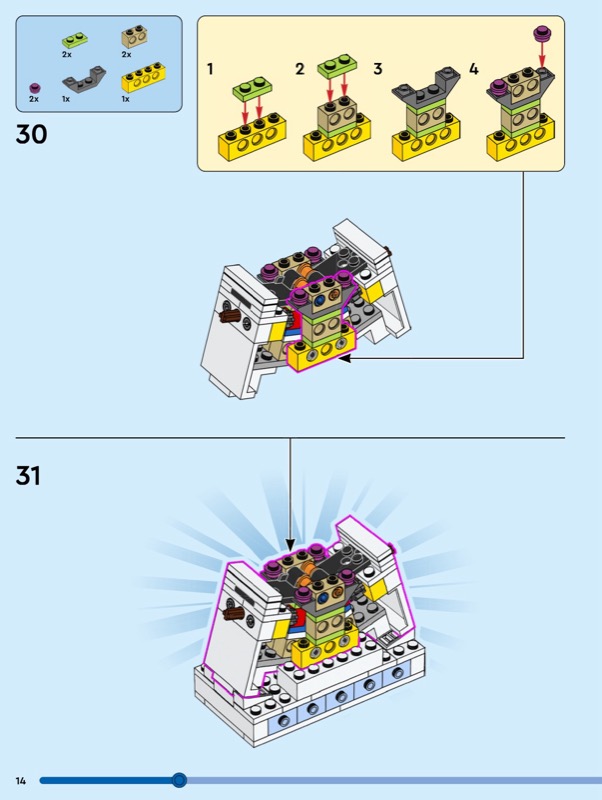 2x
2x
2x
1x
1x

30

1
2
3
4

31

14