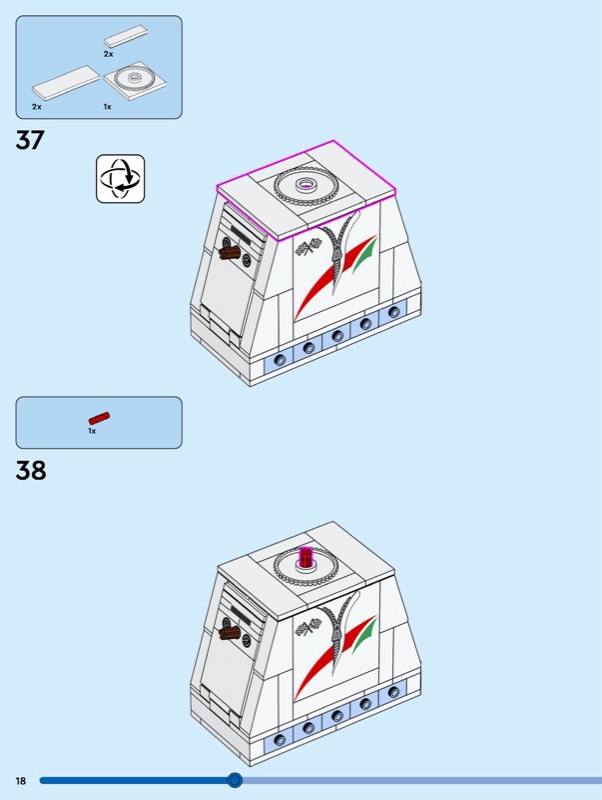 2x
2x
1x
37
1x
38
18