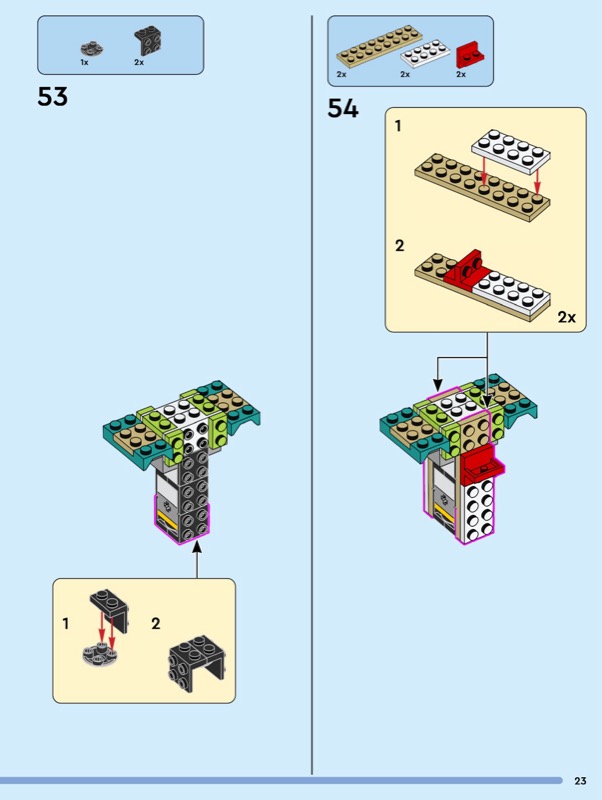 1x
2x

53

1

2

2x
2x
2x

54

1

2

2x

23