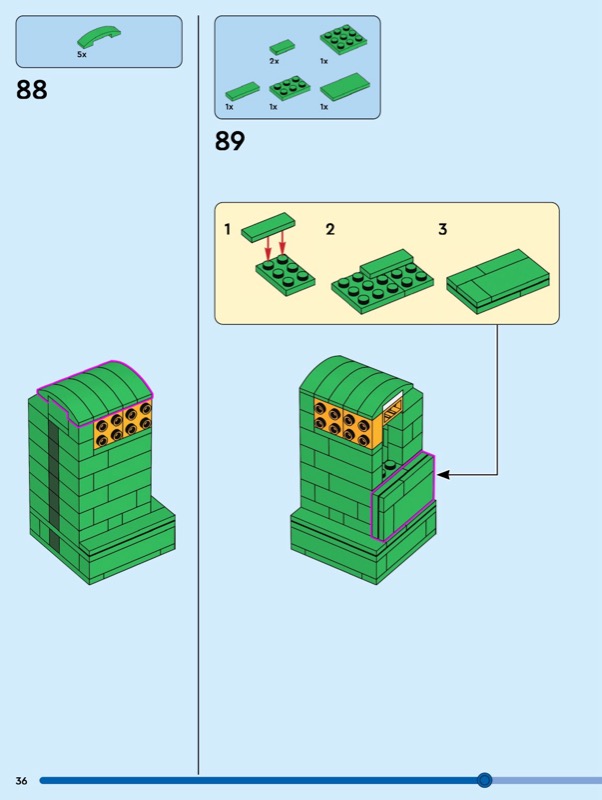 5x

88

2x 1x
1x 1x 1x

89

1 2 3

36