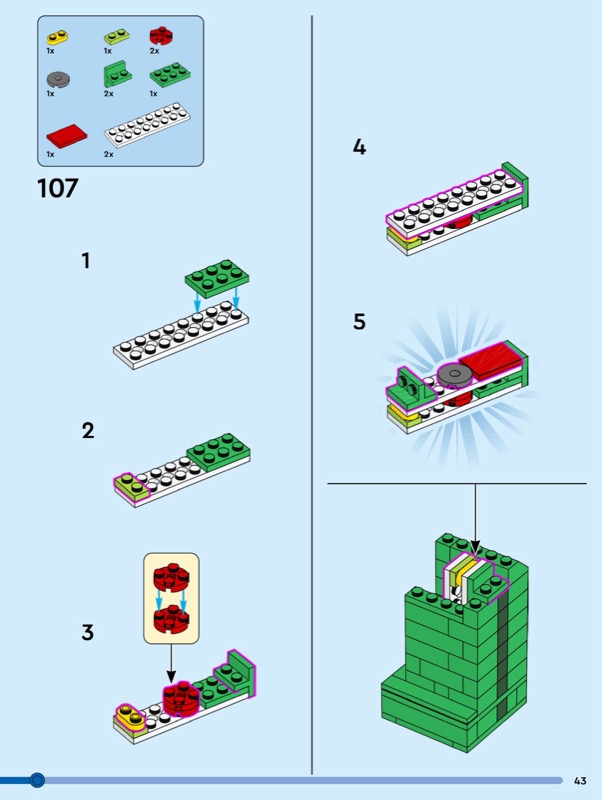 1x 1x 2x
1x 2x 1x
1x 2x

107

1

2

3

4

5

43