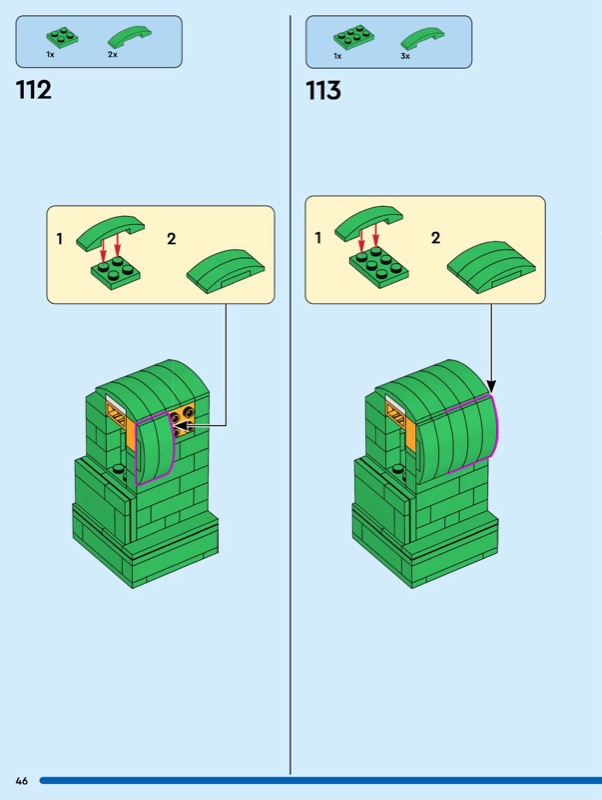 1x 2x

112

1

2

1x 3x

113

1

2

46