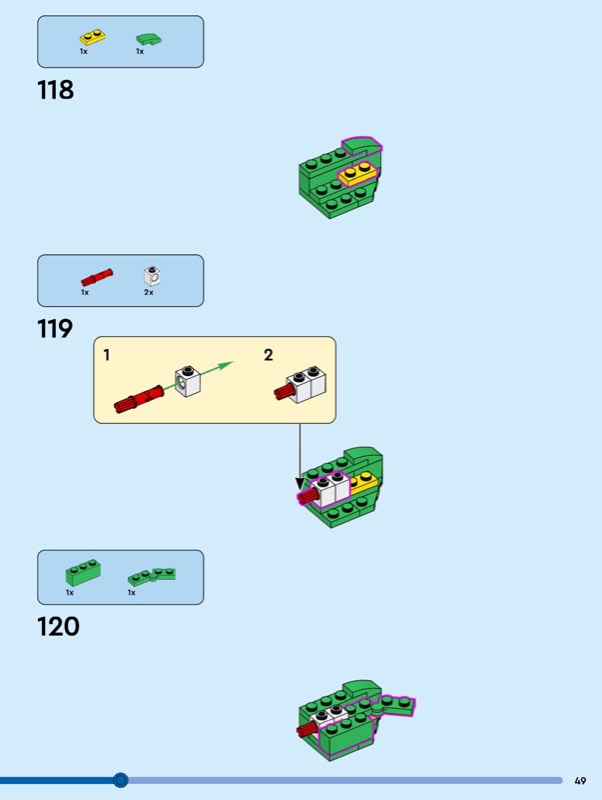 1x 1x

118

1x 2x

119

1

2

1x 1x

120

49